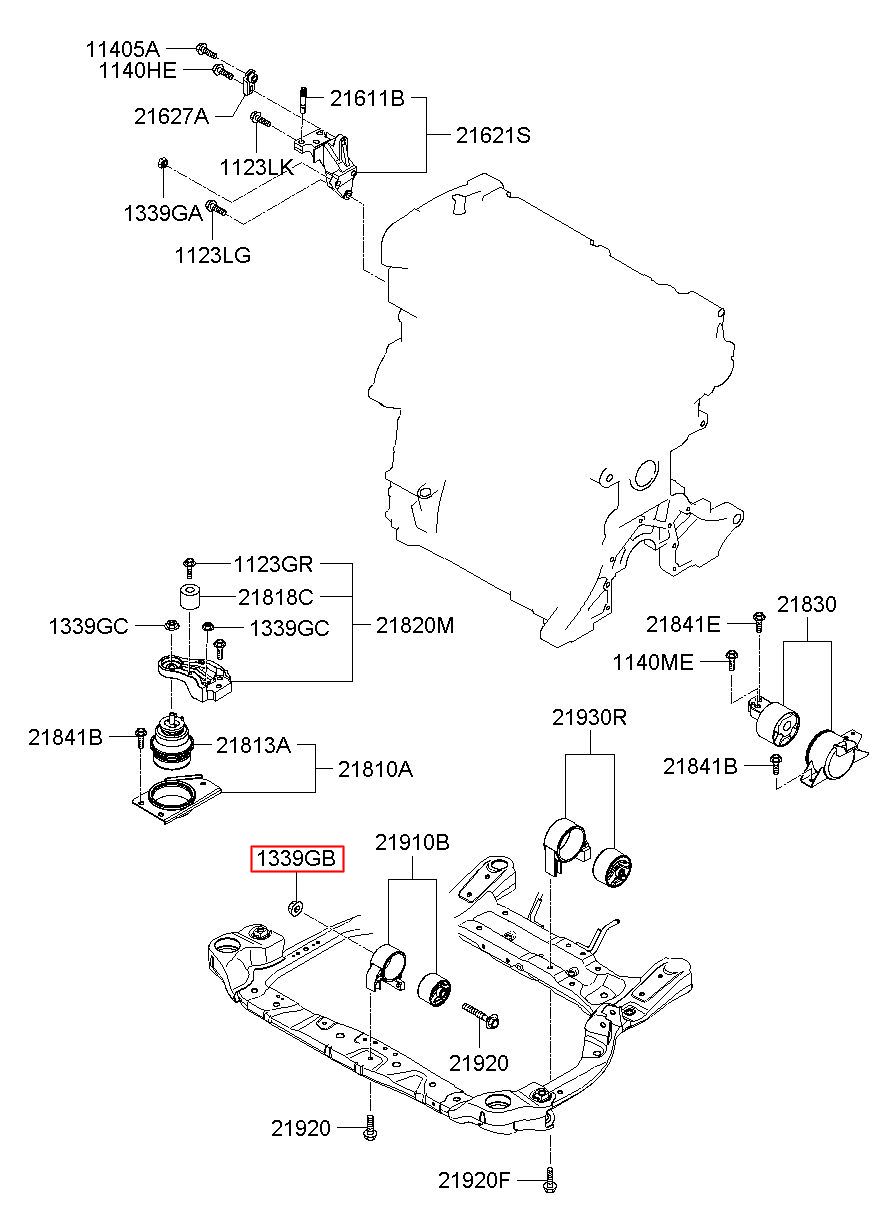 11405A
1140HE
21627A
21611B
21621S
1123LK
1339GA
1123LG
1123GR
21818C
1339GC
1339GC
21820M
21841B
21813A
21810A
21841E
21830
1140ME
21841B
21930R
1339GB
21910B
21920
21920
21920F