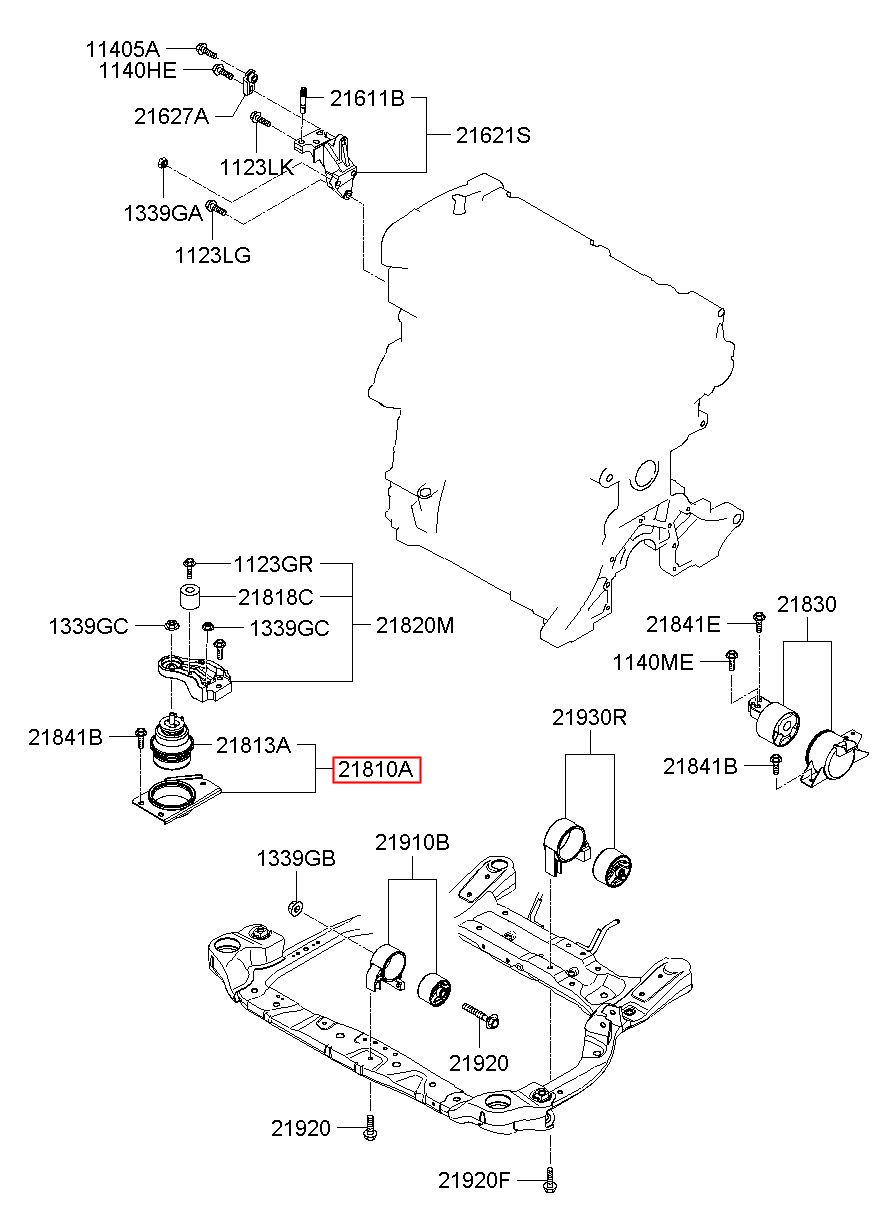 11405A
1140HE
21627A
21611B
21621S
1123LK
1339GA
1123LG
1123GR
21818C
1339GC
1339GC
21820M
21841B
21813A
21810A
21841E
21830
1140ME
21841B
21930R
1339GB
21910B
21920
21920
21920F