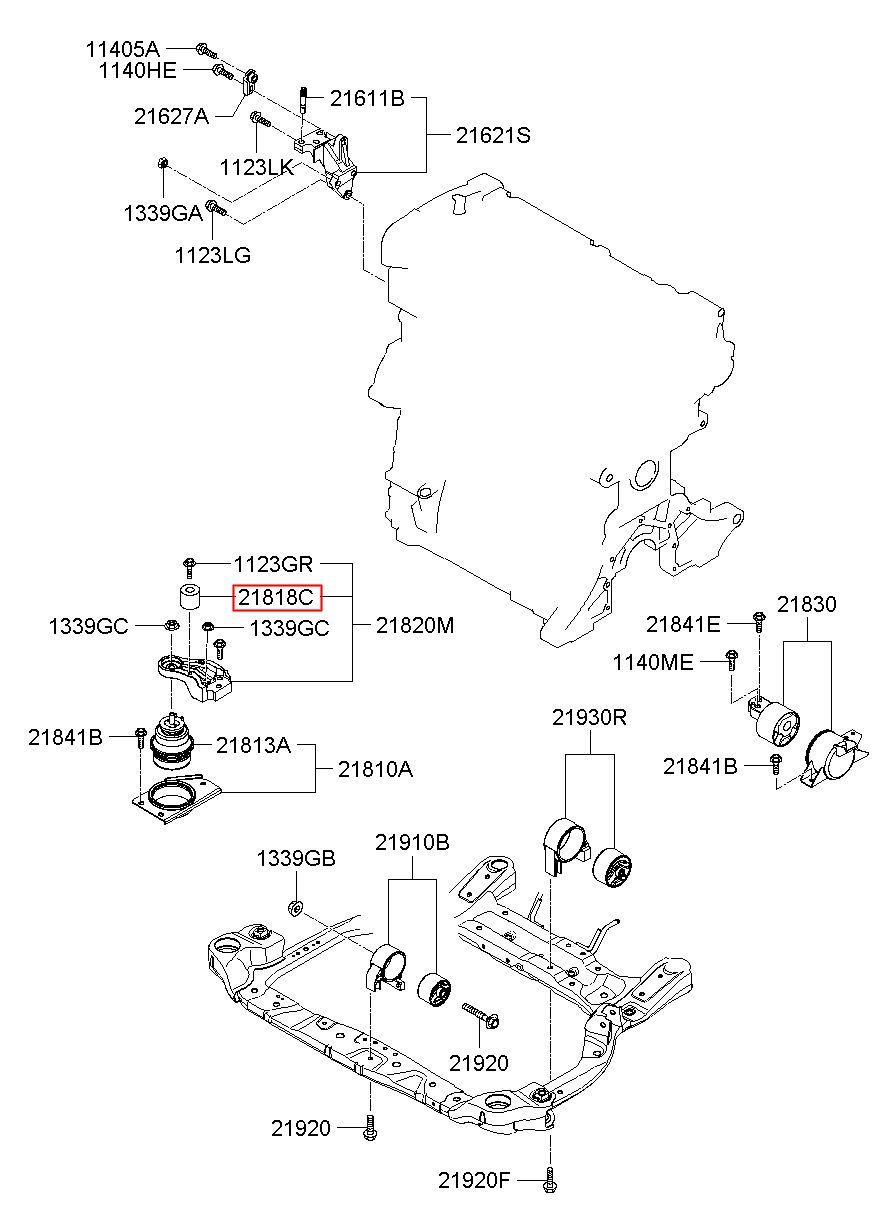 11405A
1140HE
21627A
21611B
21621S
1123LK
1339GA
1123LG
1123GR
21818C
1339GC
1339GC
21820M
21841B
21813A
21810A
21841E
21830
1140ME
21841B
21930R
1339GB
21910B
21920
21920
21920F