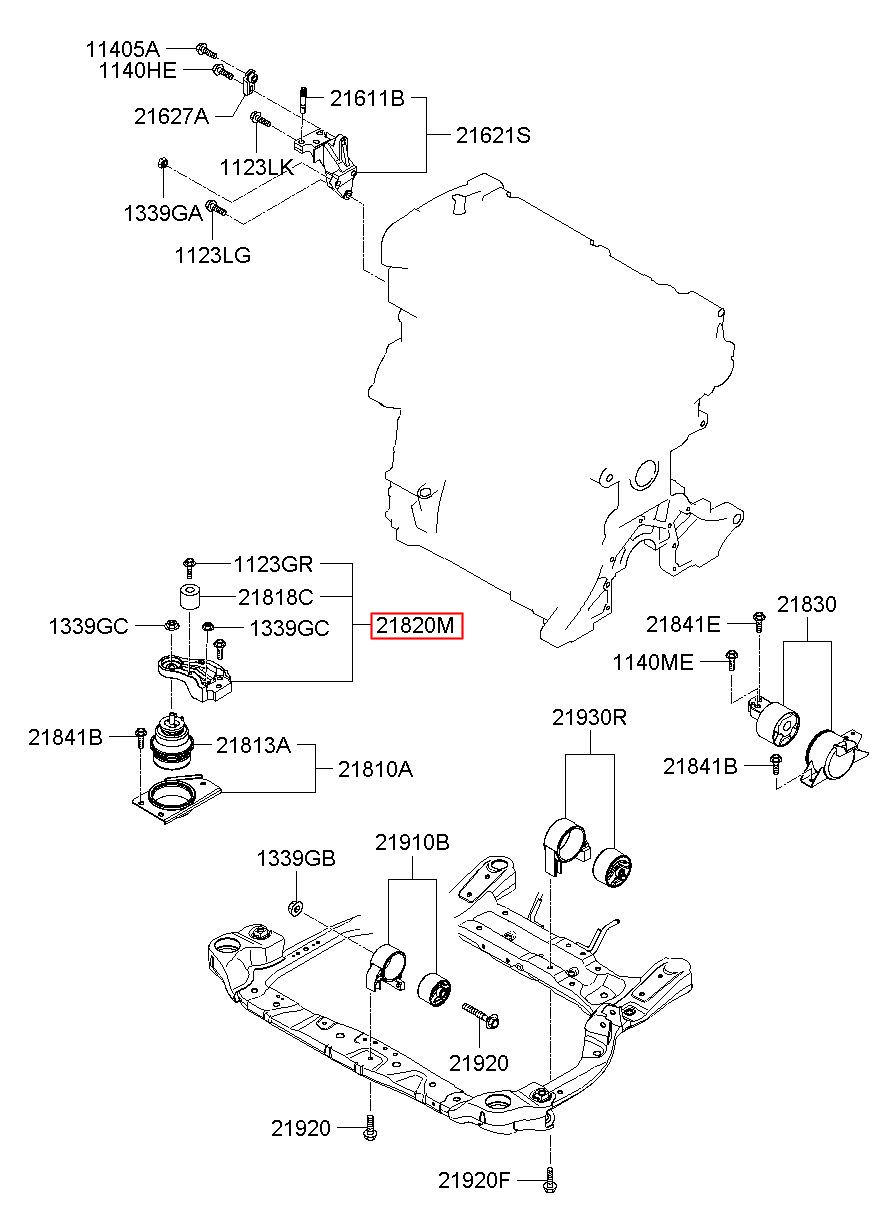 11405A
1140HE
21627A
21611B
21621S
1123LK
1339GA
1123LG
1123GR
21818C
1339GC
1339GC
21820M
21841B
21813A
21810A
21841E
21830
1140ME
21841B
21930R
1339GB
21910B
21920
21920
21920F