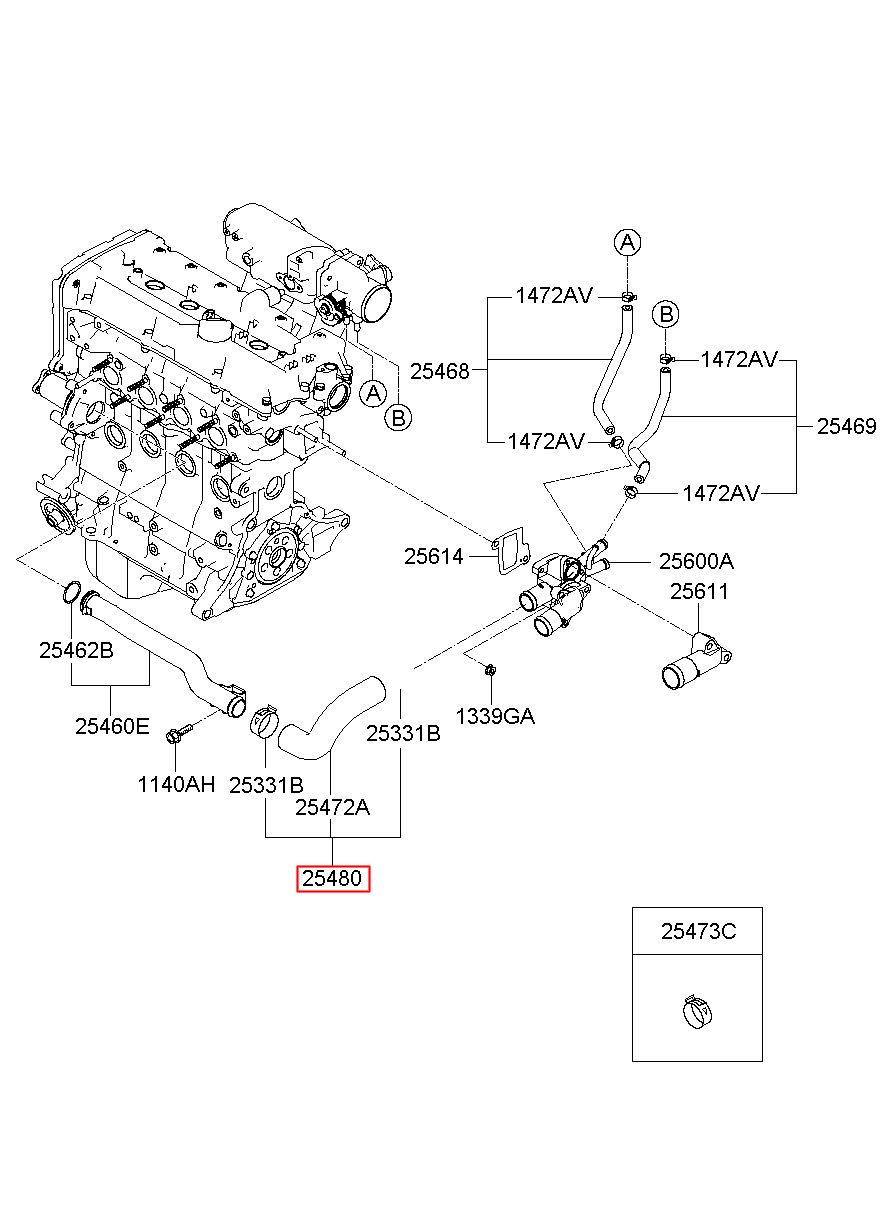 A
1472AV
B
1472AV
25468
A
B
25469
1472AV
1472AV
25614
25600A
25611
25462B
1339GA
25460E
25331B
1140AH
25331B
25472A
25480
25473C