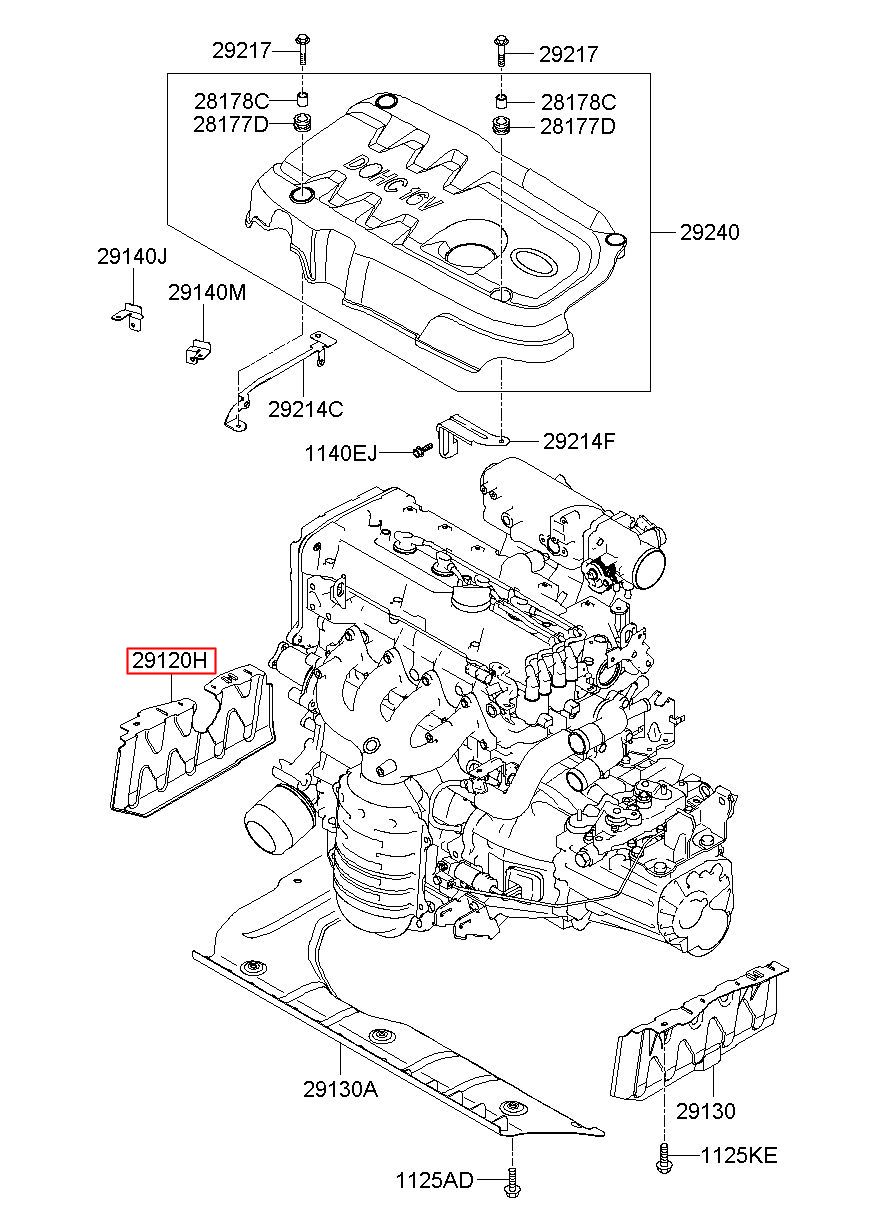 29217
29217
28178C
28178C
28177D
28177D
DOHC 16V
29240
29140J
29140M
29214C
1140EJ
29214F
29120H
29130A
29130
1125KE
1125AD