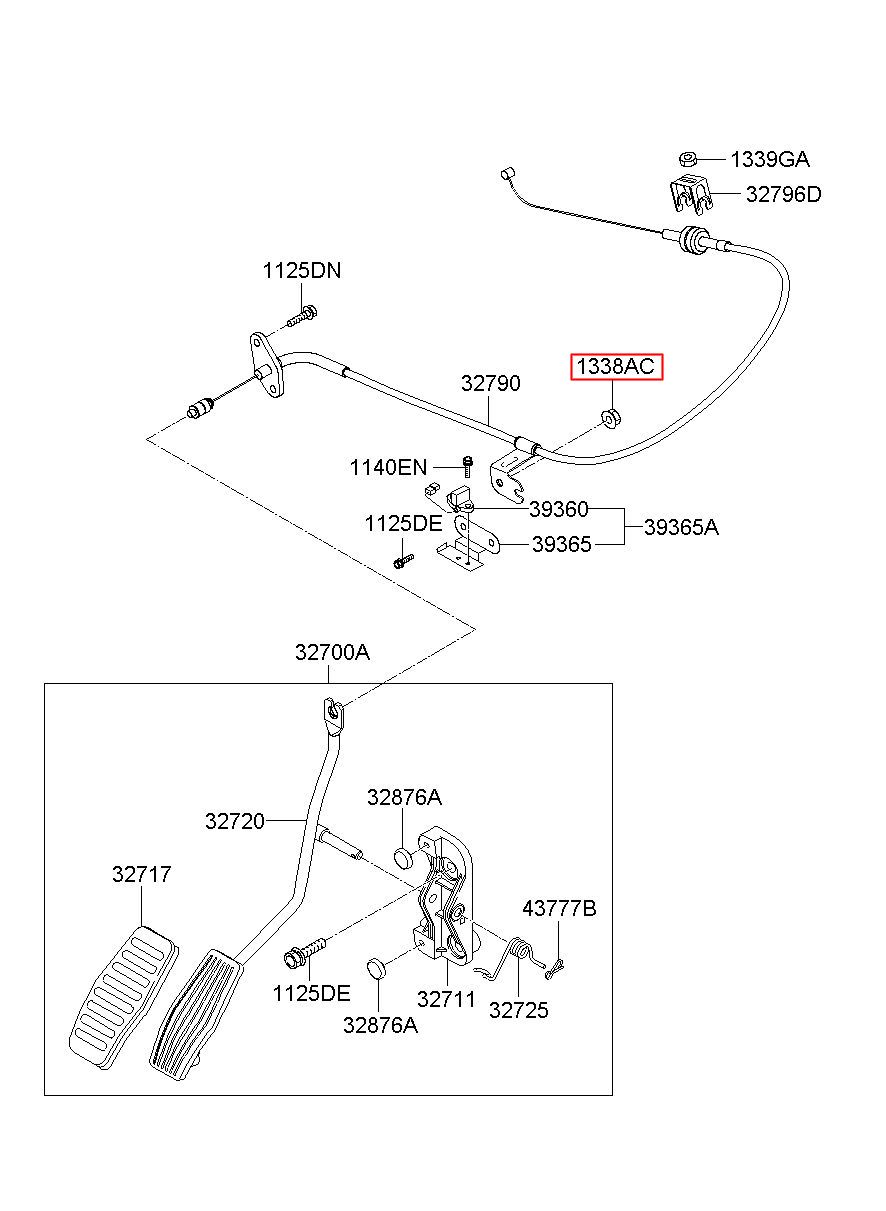 1339GA
32796D
1125DN
1338AC
32790
1140EN
39360
39365A
1125DE
39365
32700A
32876A
32720
32717
43777B
1125DE
32711
32725
32876A