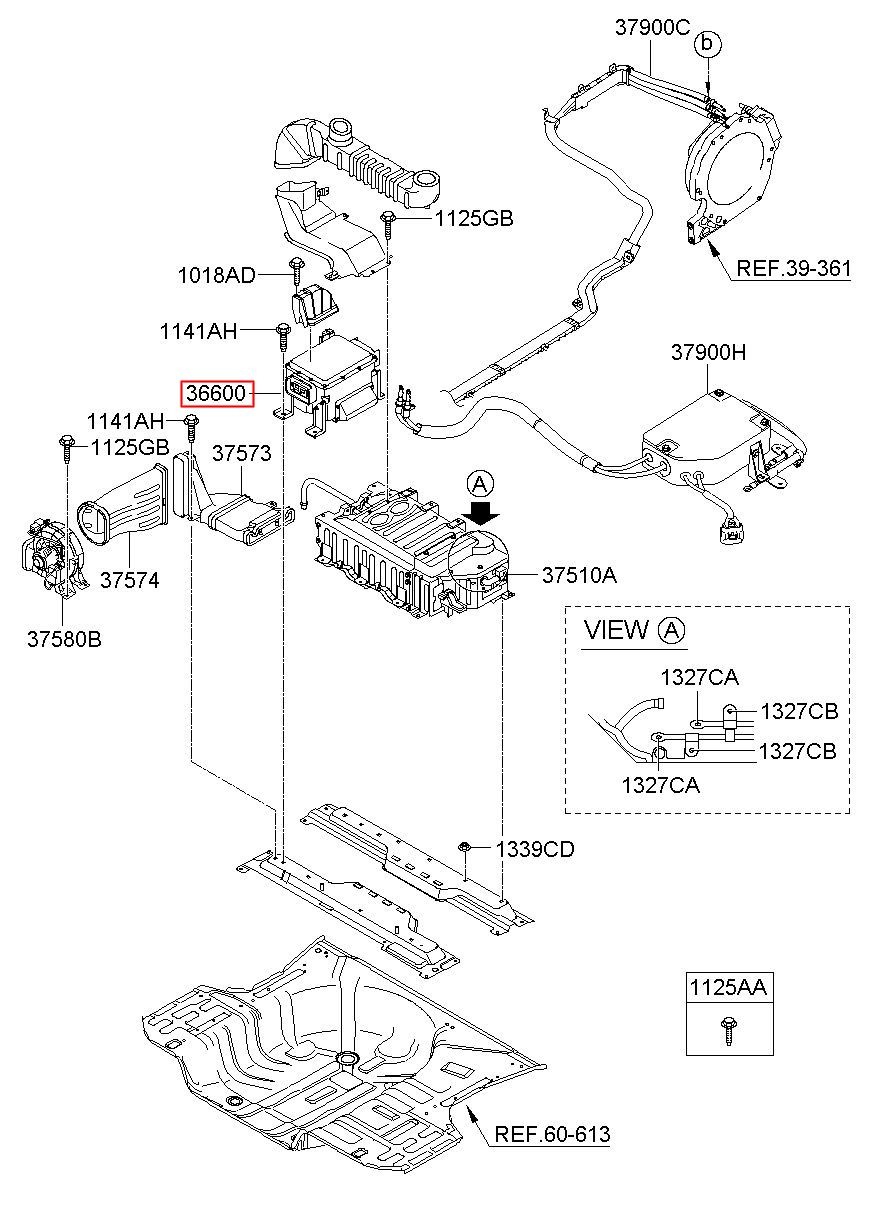 37900C
b
1125GB
REF.39-361
1018AD
1141AH
37900H
36600
1141AH
1125GB
37573
A
37574
37510A
37580B
VIEW A
1327CA
1327CB
1327CB
1327CA
1339CD
1125AA
REF.60-613