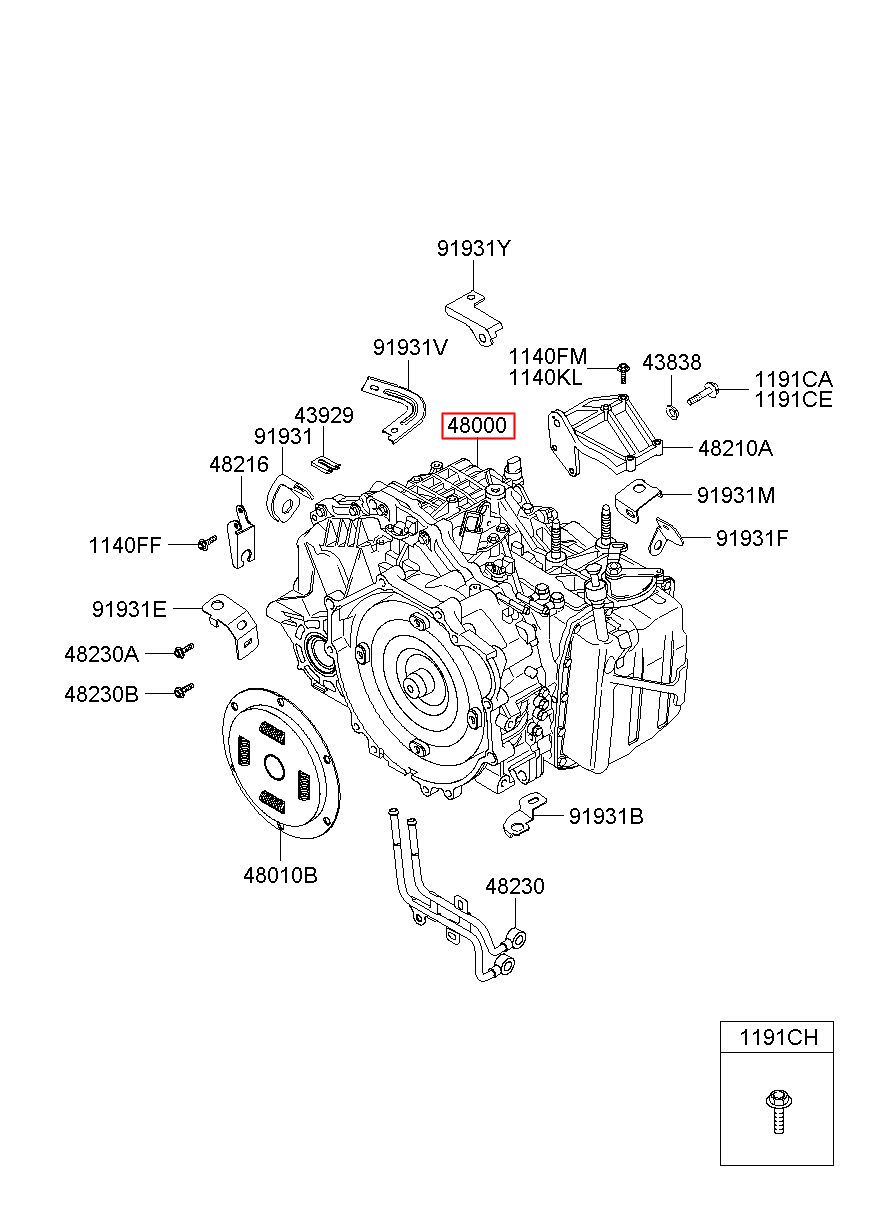 91931Y

91931V

1140FM
1140KL

43838

1191CA
1191CE

43929

48000

91931

48210A

48216

91931M

1140FF

91931F

91931E

48230A

48230B

91931B

48010B

48230

1191CH