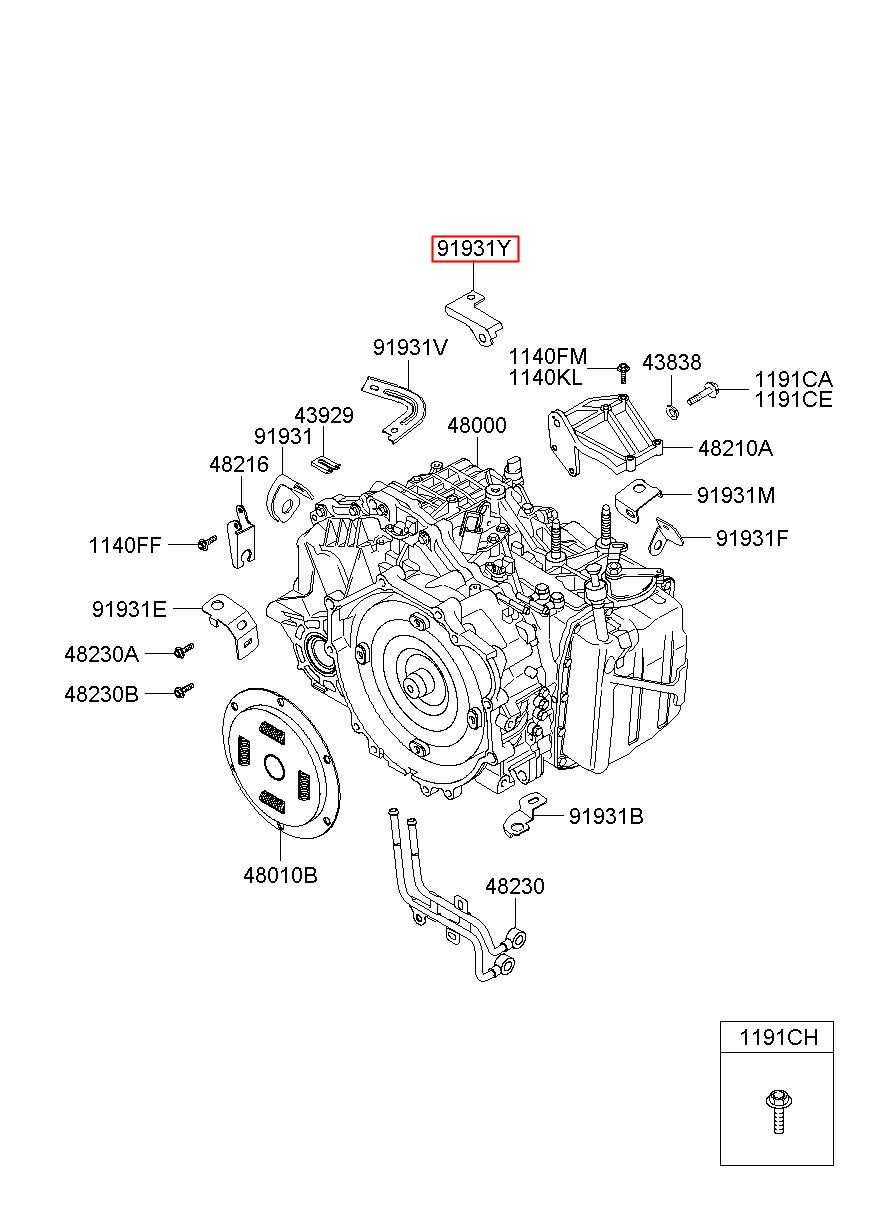 91931Y

91931V

1140FM
1140KL

43838

1191CA
1191CE

43929

91931

48000

48216

48210A

91931M

1140FF

91931F

91931E

48230A

48230B

91931B

48010B

48230

1191CH