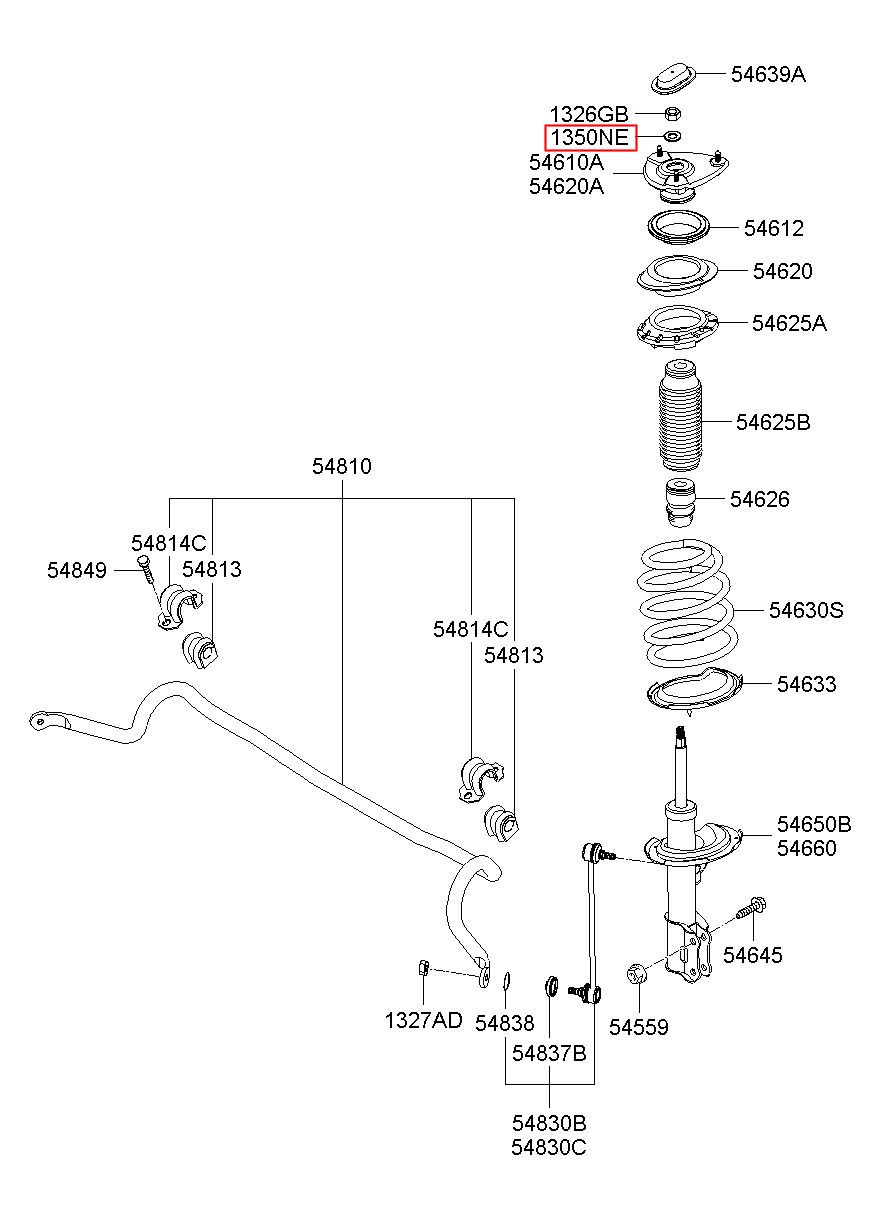 54639A
1326GB
1350NE
54610A
54620A
54612
54620
54625A
54625B
54626
54630S
54633
54650B
54660
54645
54559
54810
54814C
54849
54813
54814C
54813
1327AD
54838
54837B
54830B
54830C