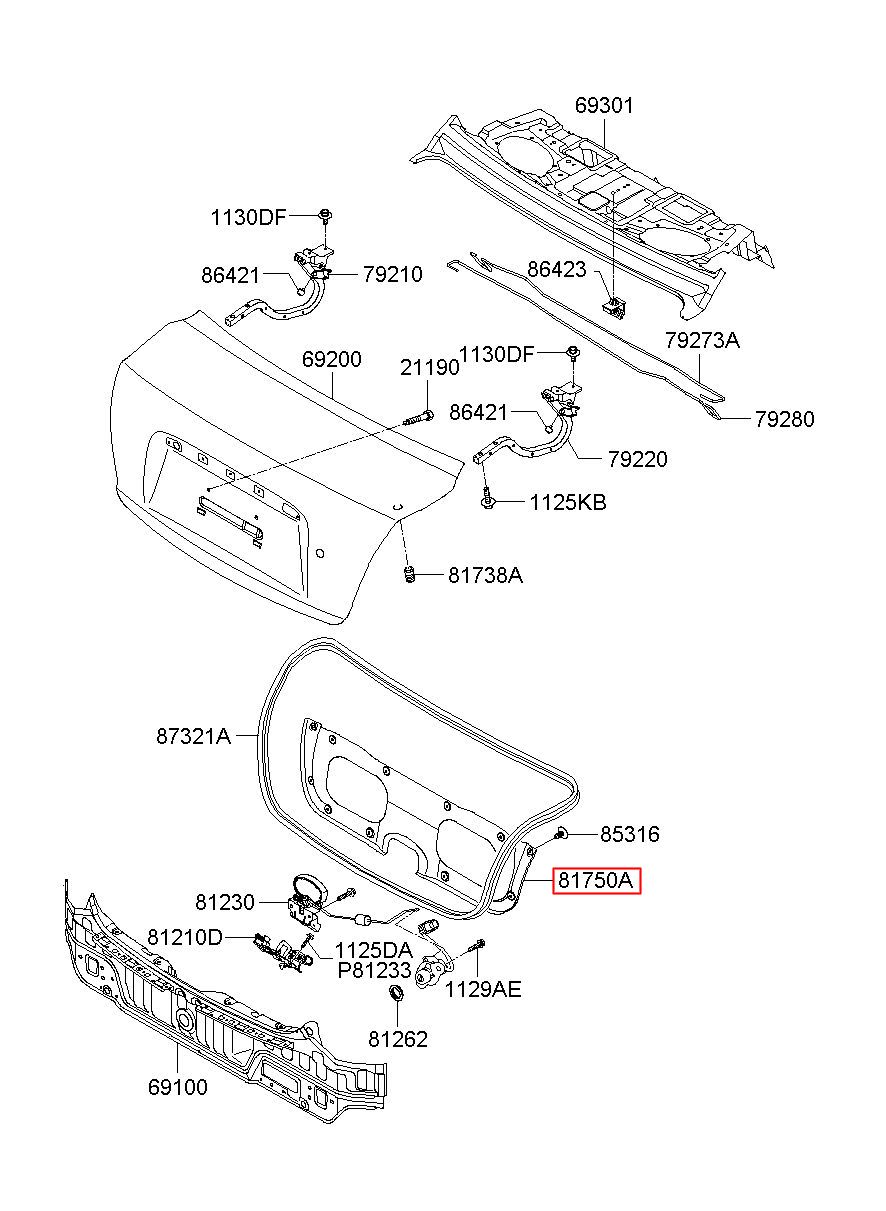 69301
1130DF
86421
79210
86423
79273A
69200
21190
1130DF
86421
79280
79220
1125KB
81738A
87321A
85316
81750A
81230
81210D
1125DA
P81233
1129AE
81262
69100