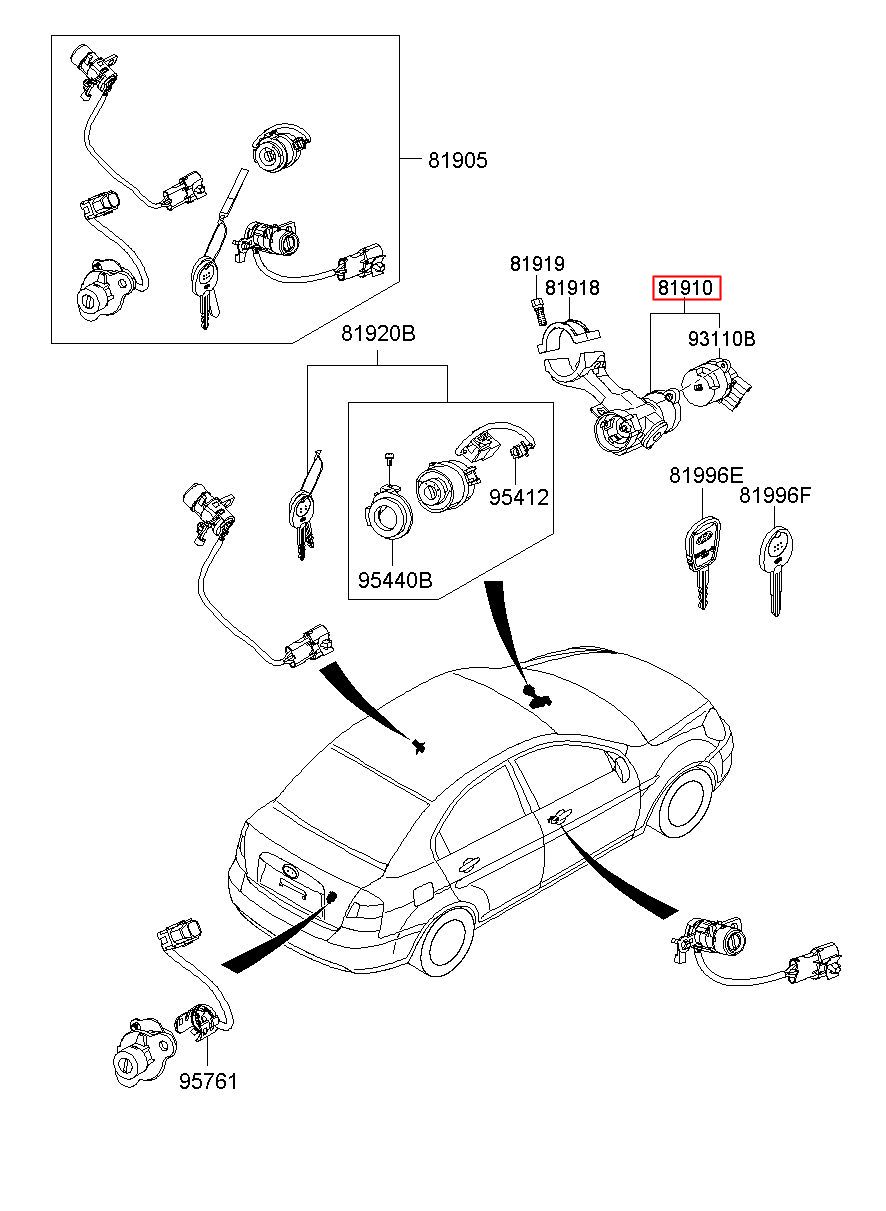 81905

81919
81918
81910
93110B

81920B

95412
95440B

81996E
81996F

95761