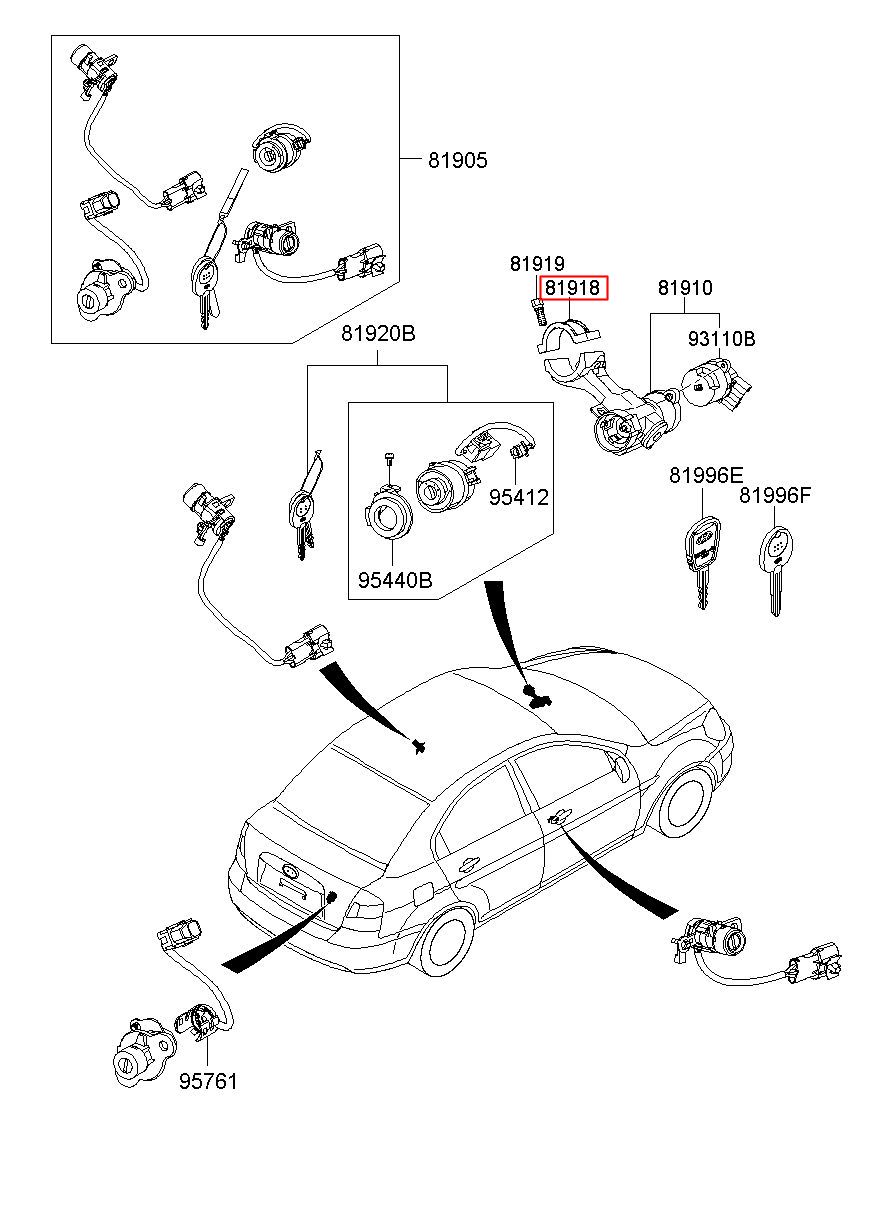 81905

81919
81918
81910
93110B

81920B

95412
95440B

81996E
81996F

95761