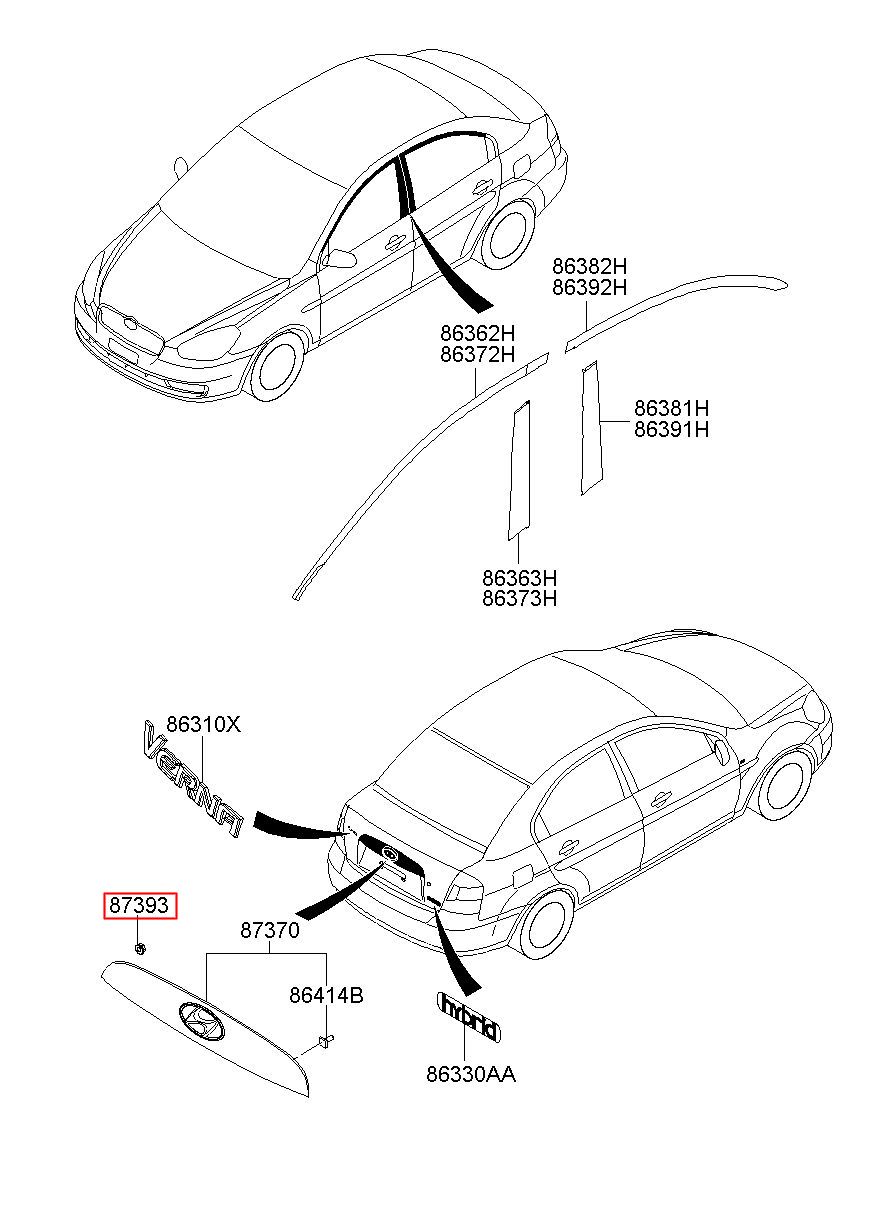 86382H
86392H

86362H
86372H

86381H
86391H

86363H
86373H

86310X

VERNA

87393

87370

86414B

hybrid

86330AA