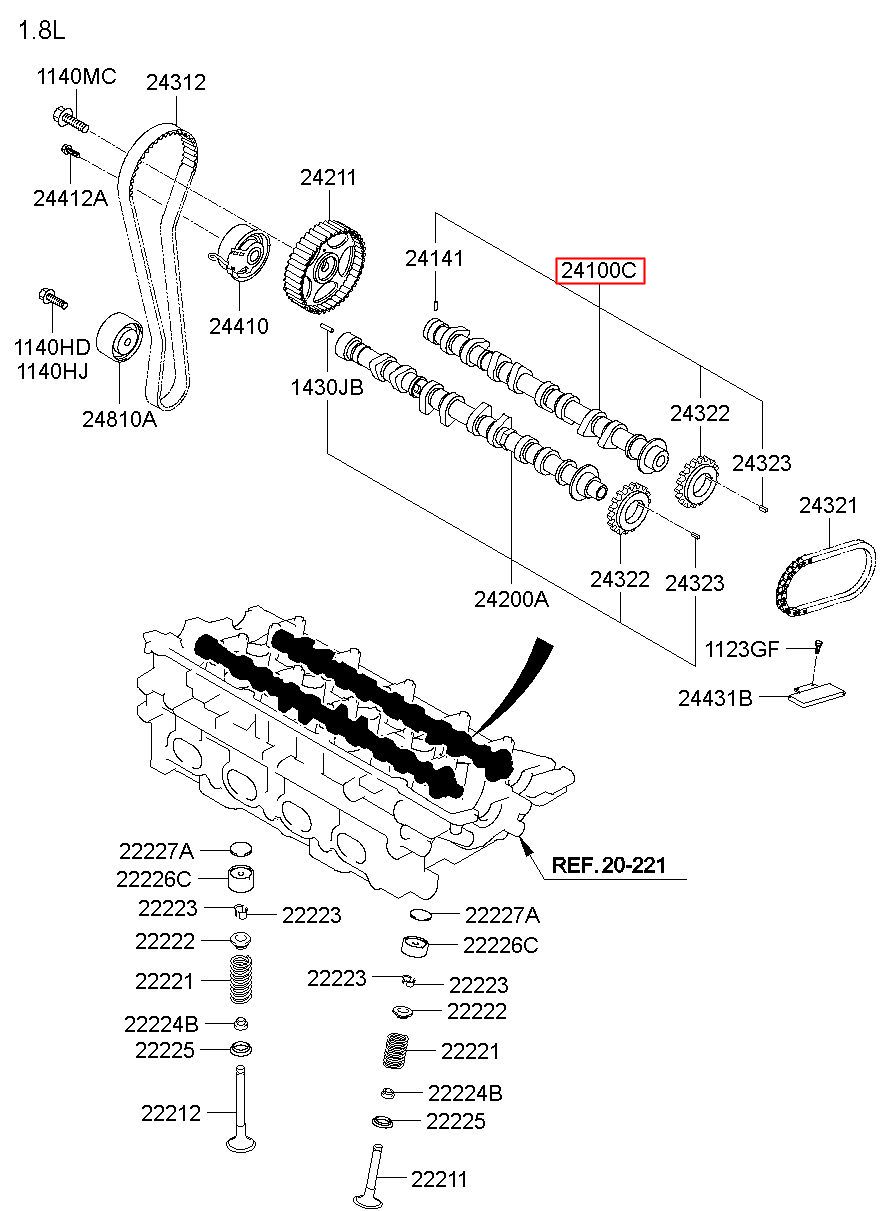 1.8L

1140MC
24312
24412A
24211
24141
24100C
24410
1140HD
1140HJ
24810A
1430JB
24322
24323
24321
24322
24323
24200A
1123GF
24431B
REF. 20-221
22227A
22226C
22223
22223
22222
22221
22224B
22225
22212
22227A
22226C
22223
22223
22222
22221
22224B
22225
22211