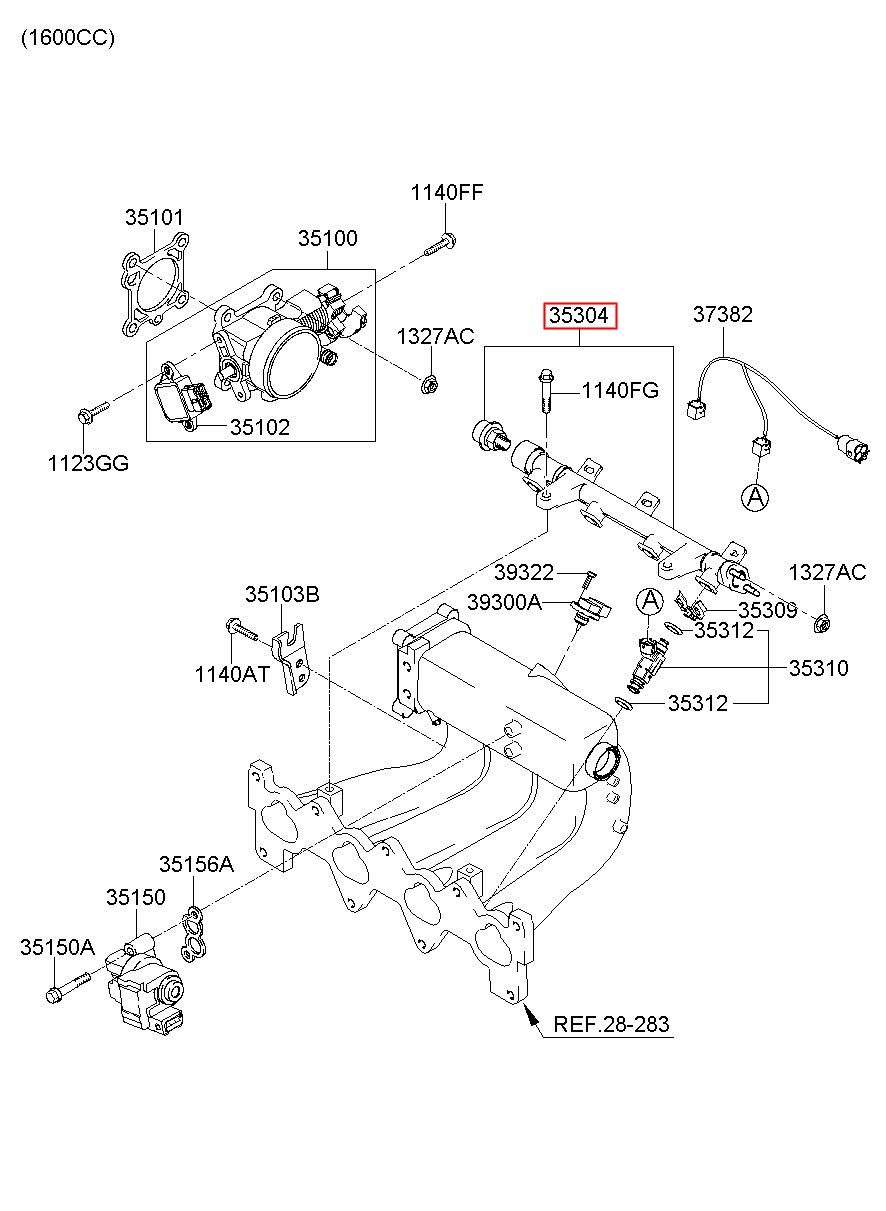 (1600CC)

1140FF
35101
35100
35304
37382
1327AC
1140FG
35102
1123GG
A
39322
1327AC
35103B
39300A
A
35309
35312
1140AT
35310
35312
35156A
35150
35150A
REF.28-283