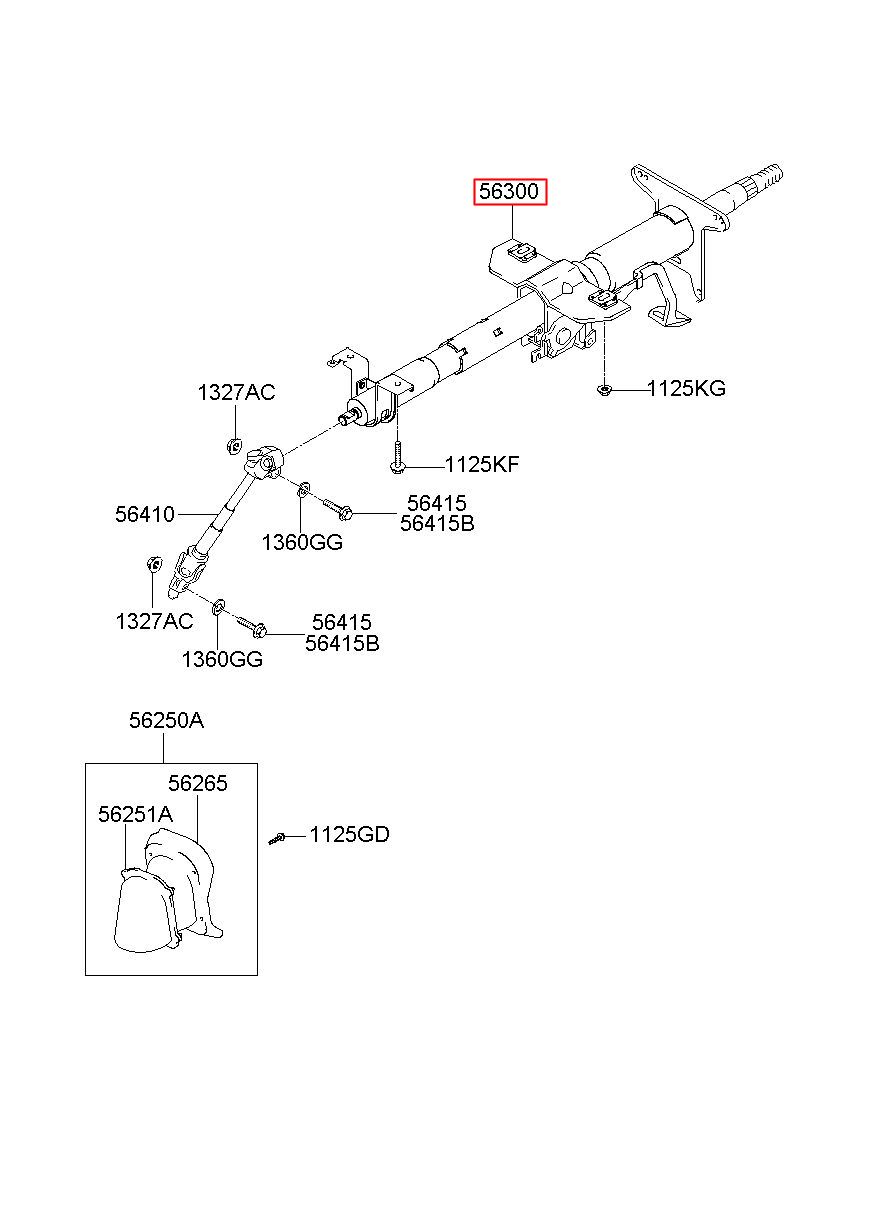 56300

1327AC

1125KG

1125KF

56410

1360GG

56415
56415B

1327AC

1360GG

56415
56415B

56250A

56265

56251A

1125GD