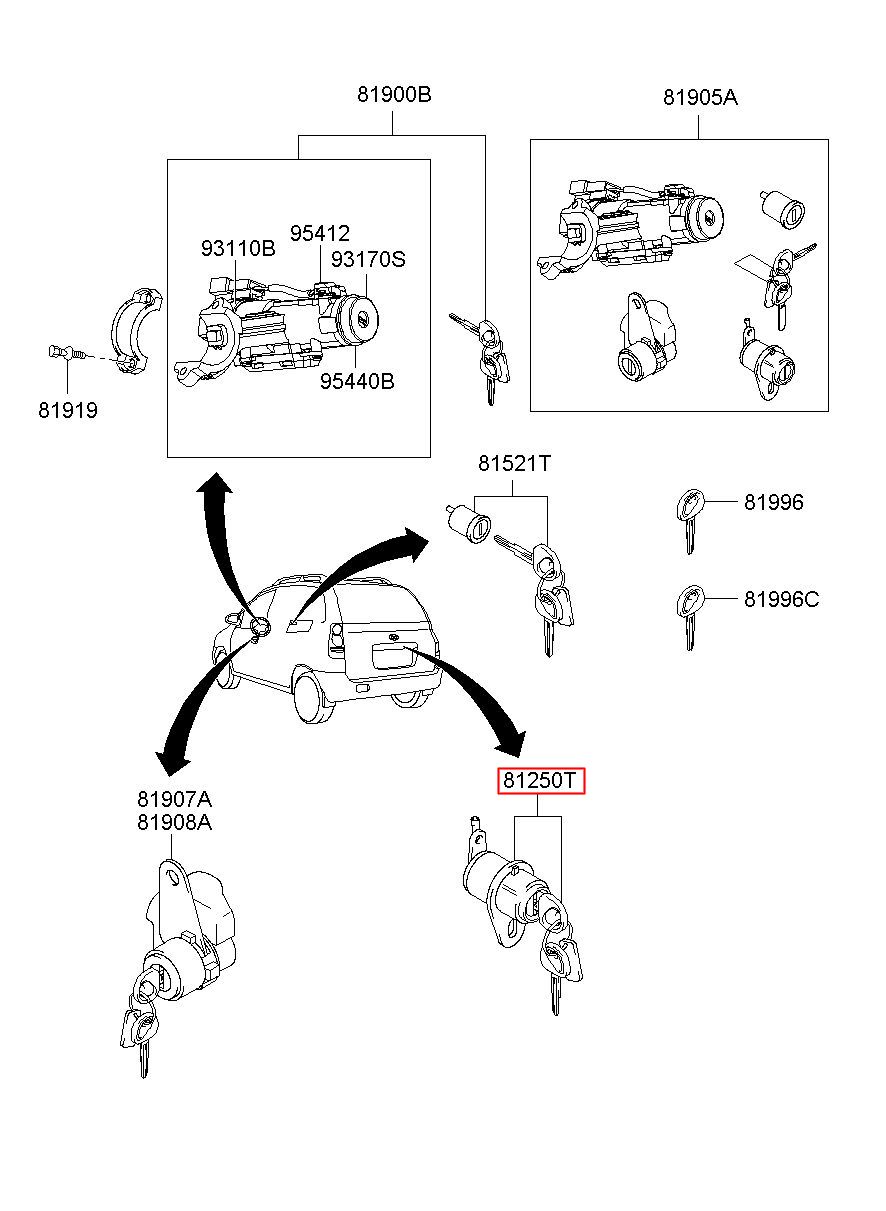 81900B

81905A

93110B

95412

93170S

95440B

81919

81521T

81996

81996C

81907A
81908A

81250T