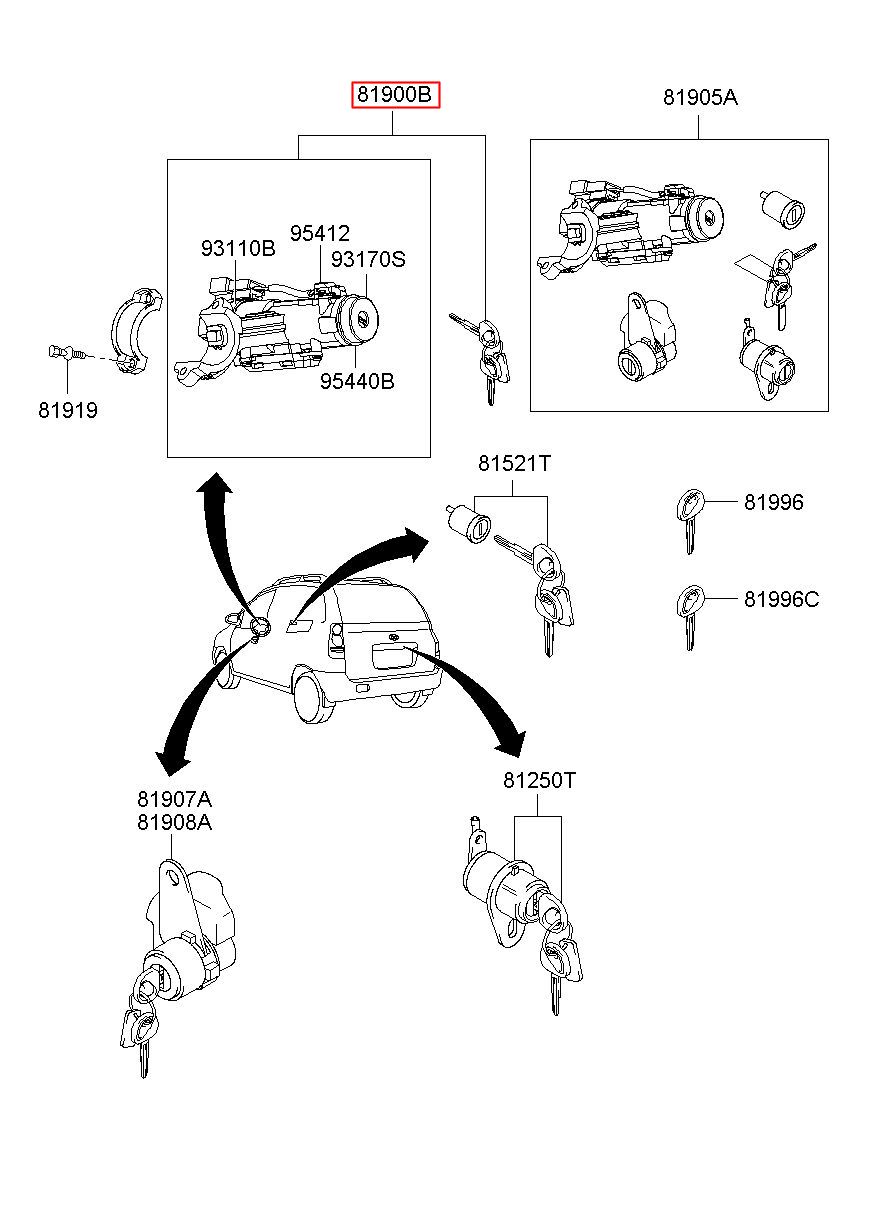 81900B
81905A
93110B
95412
93170S
95440B
81919
81521T
81996
81996C
81907A
81908A
81250T