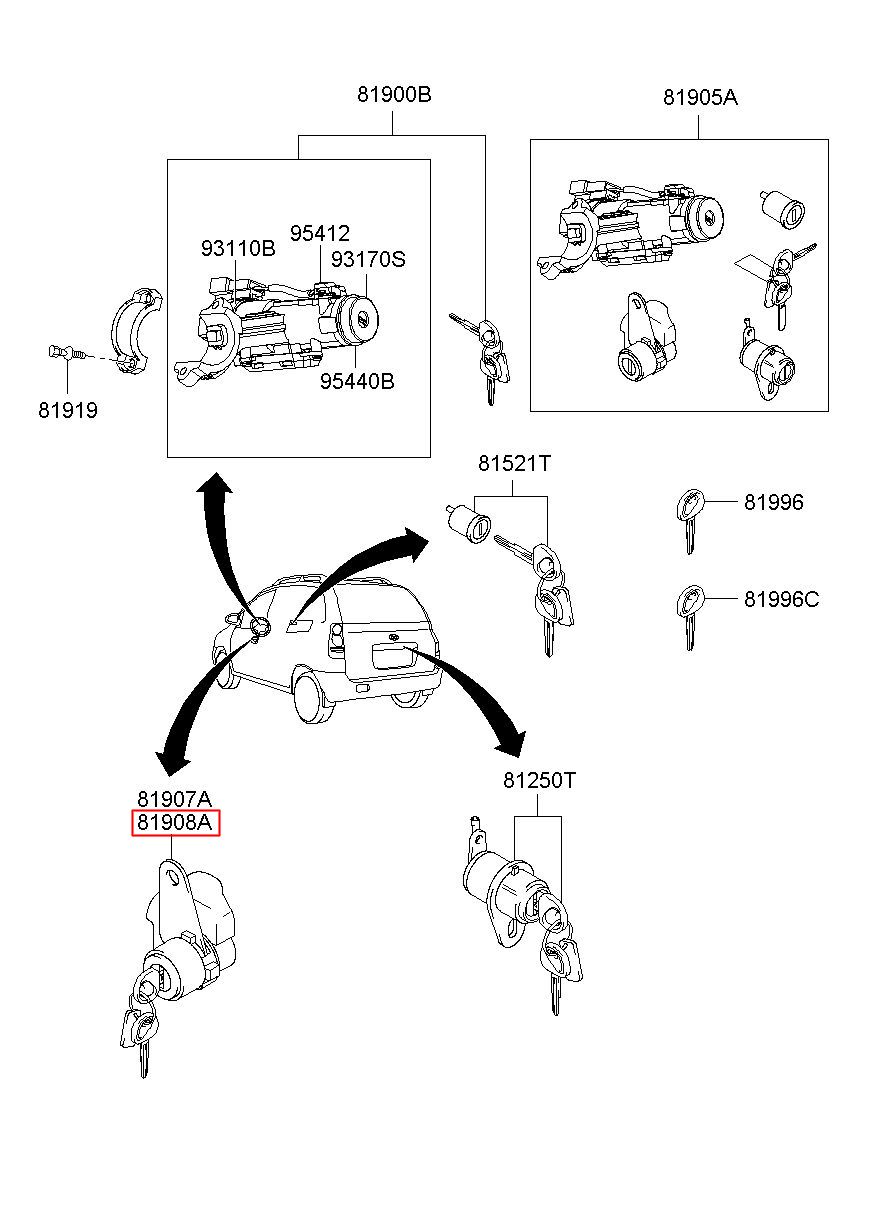 81900B

81905A

93110B

95412

93170S

95440B

81919

81521T

81996

81996C

81907A
81908A

81250T