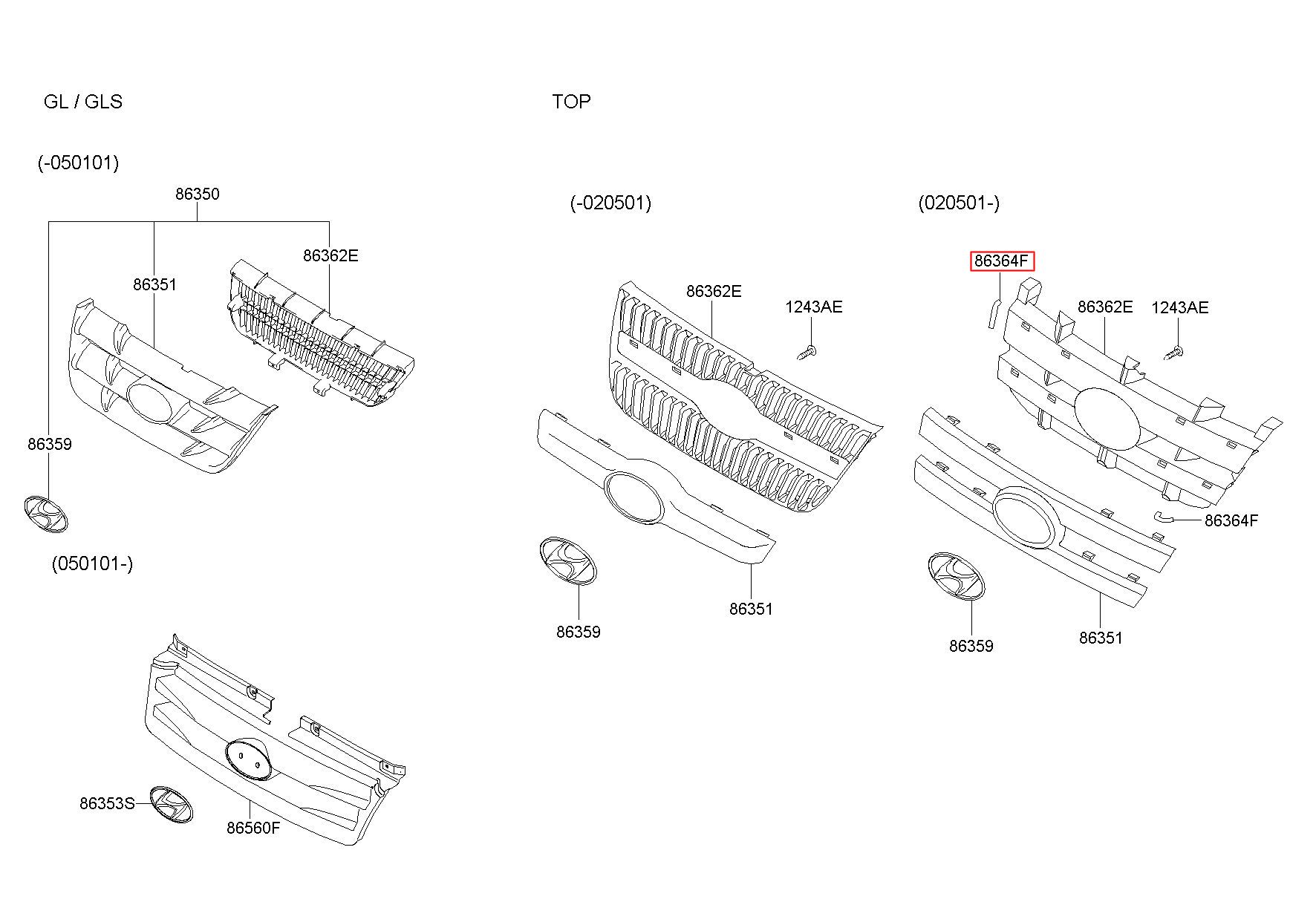 GL / GLS

(-050101)

86350

86362E

86351

86359

(050101-)

86353S

86560F

TOP

(-020501)

86362E

1243AE

86359

86351

(020501-)

86364F

86362E

1243AE

86364F

86359

86351