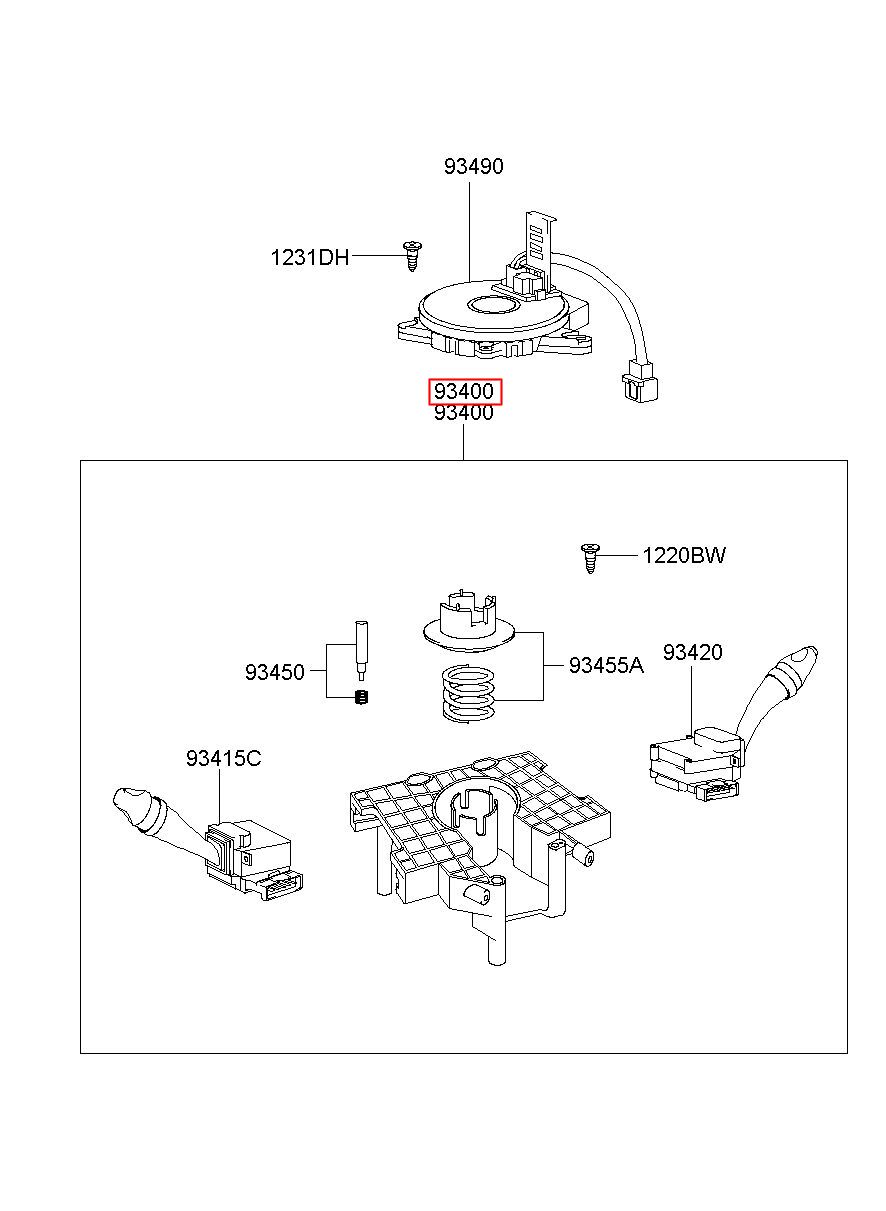 93490

1231DH

93400
93400

1220BW

93450

93455A

93420

93415C