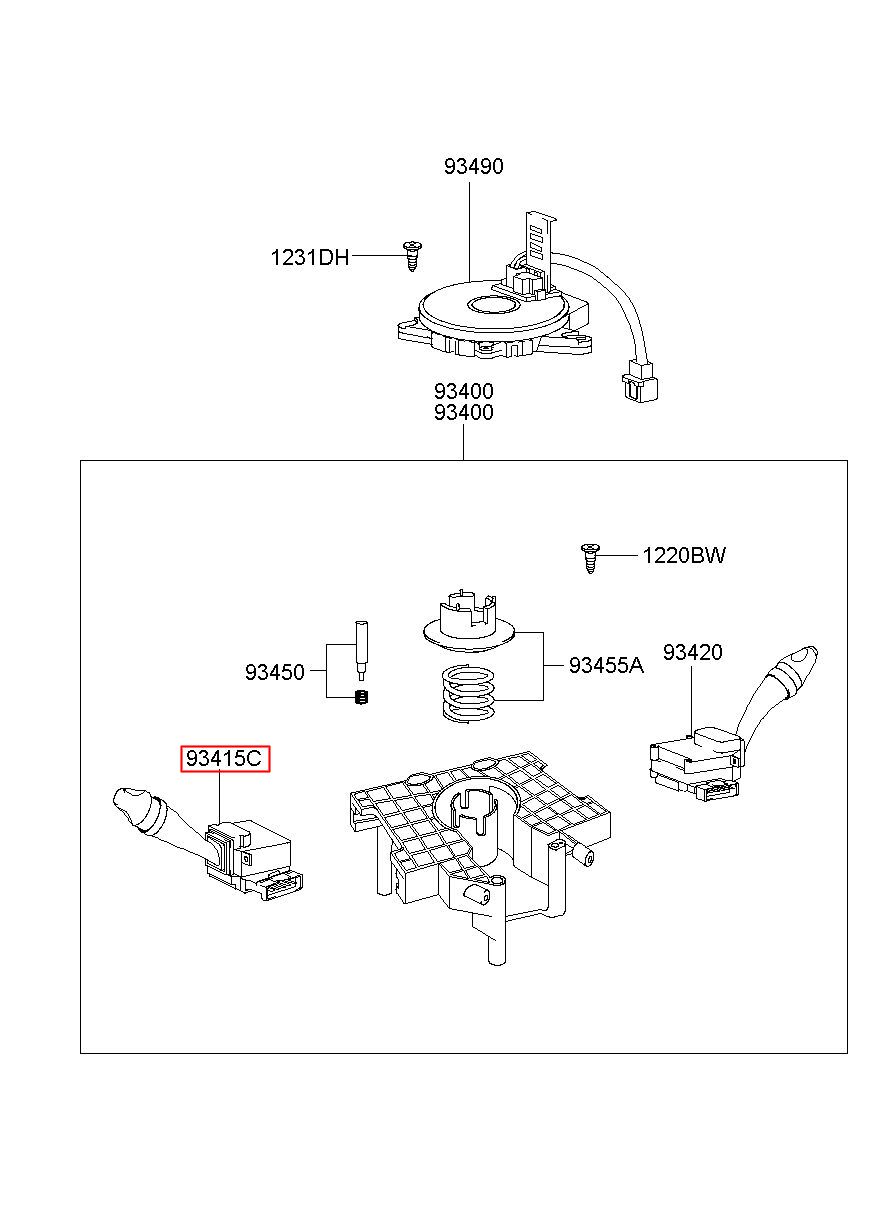 93490

1231DH

93400
93400

1220BW

93450

93455A

93420

93415C