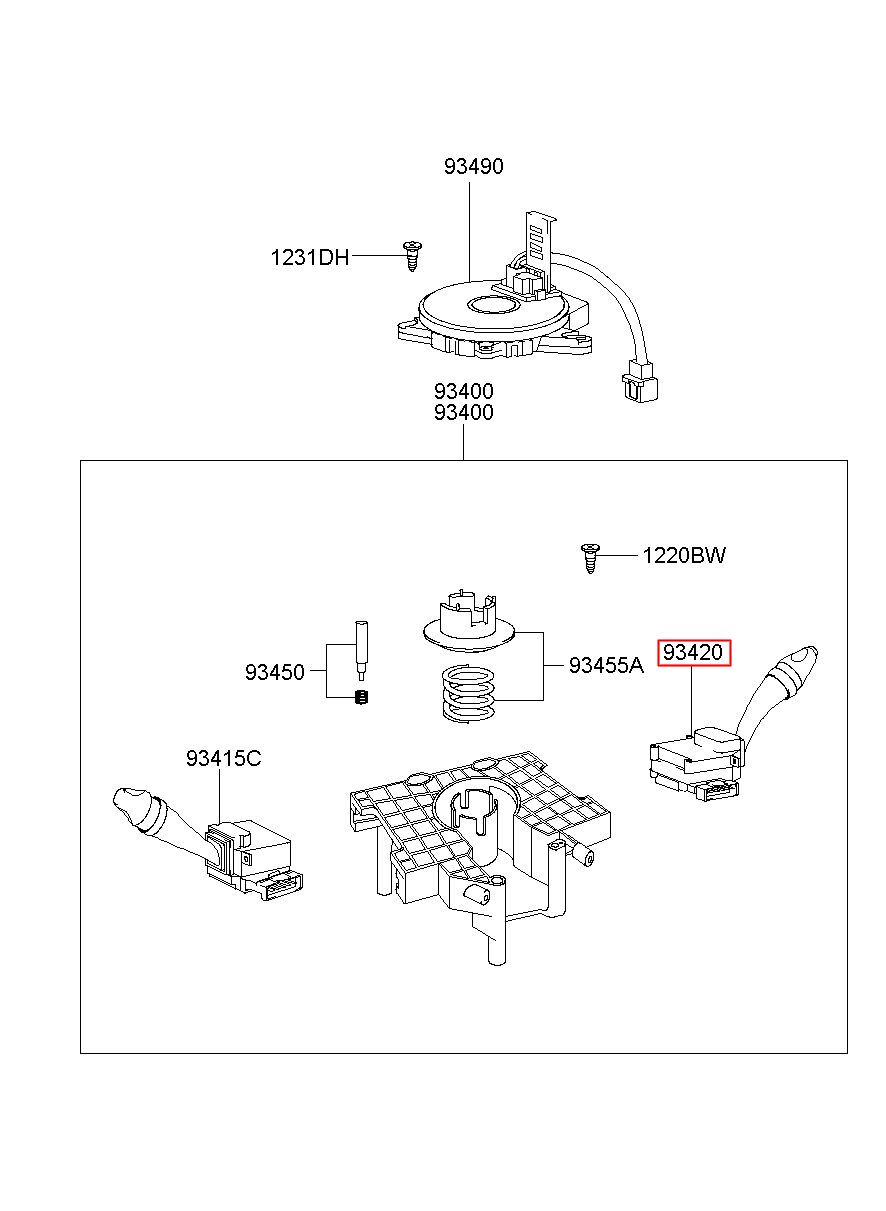 93490

1231DH

93400
93400

1220BW

93450

93455A

93420

93415C