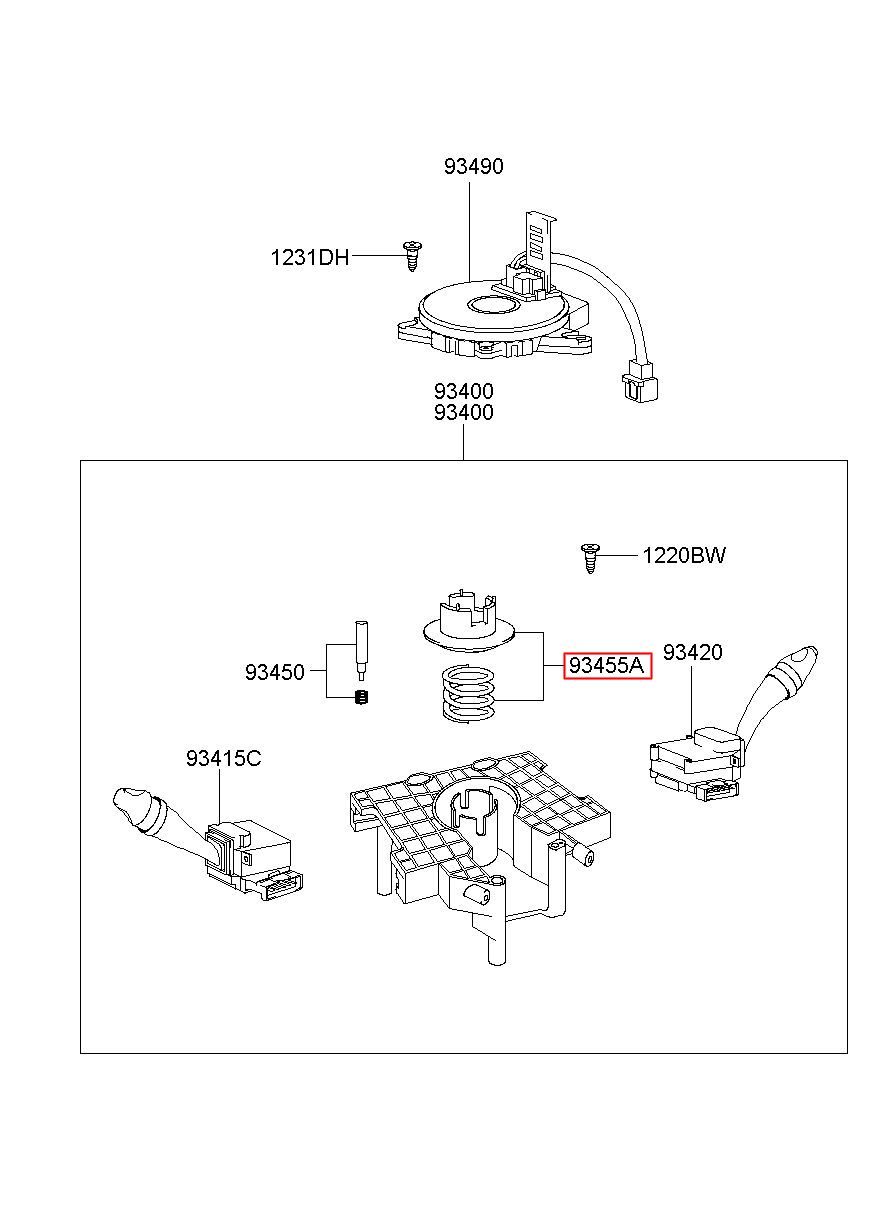 93490

1231DH

93400
93400

1220BW

93450

93455A

93420

93415C