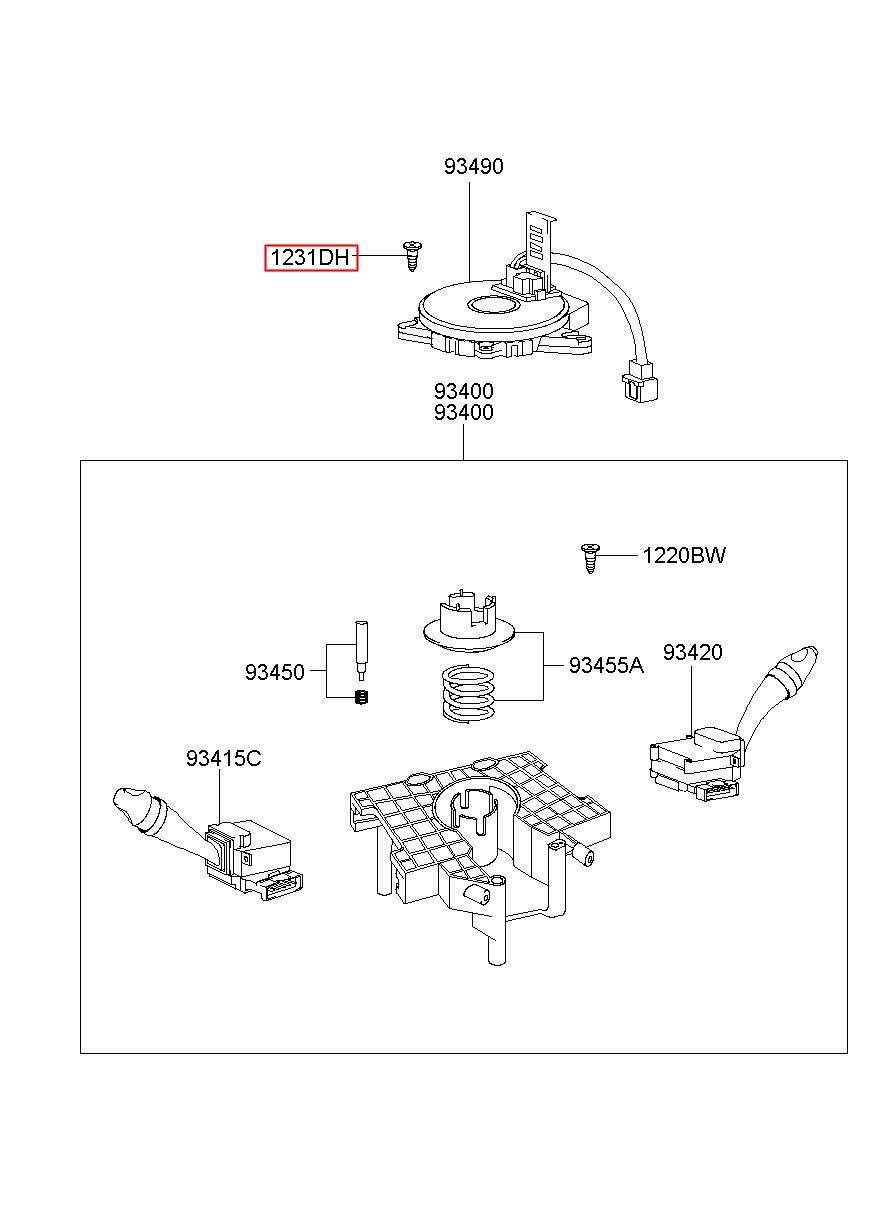 93490

1231DH

93400
93400

1220BW

93450

93455A

93420

93415C