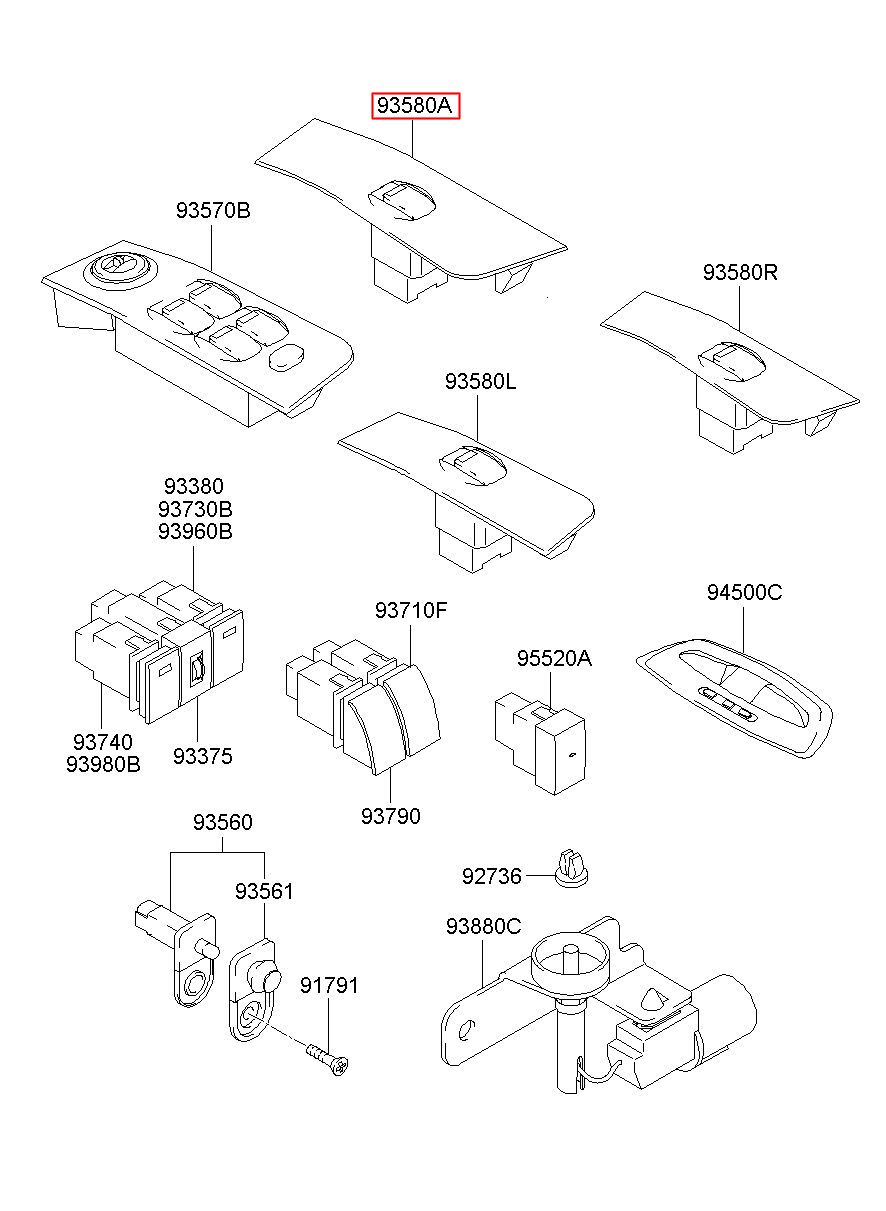 93580A

93570B

93580R

93580L

93380
93730B
93960B

93710F

94500C

95520A

93740
93980B

93375

93790

93560

93561

92736

93880C

91791