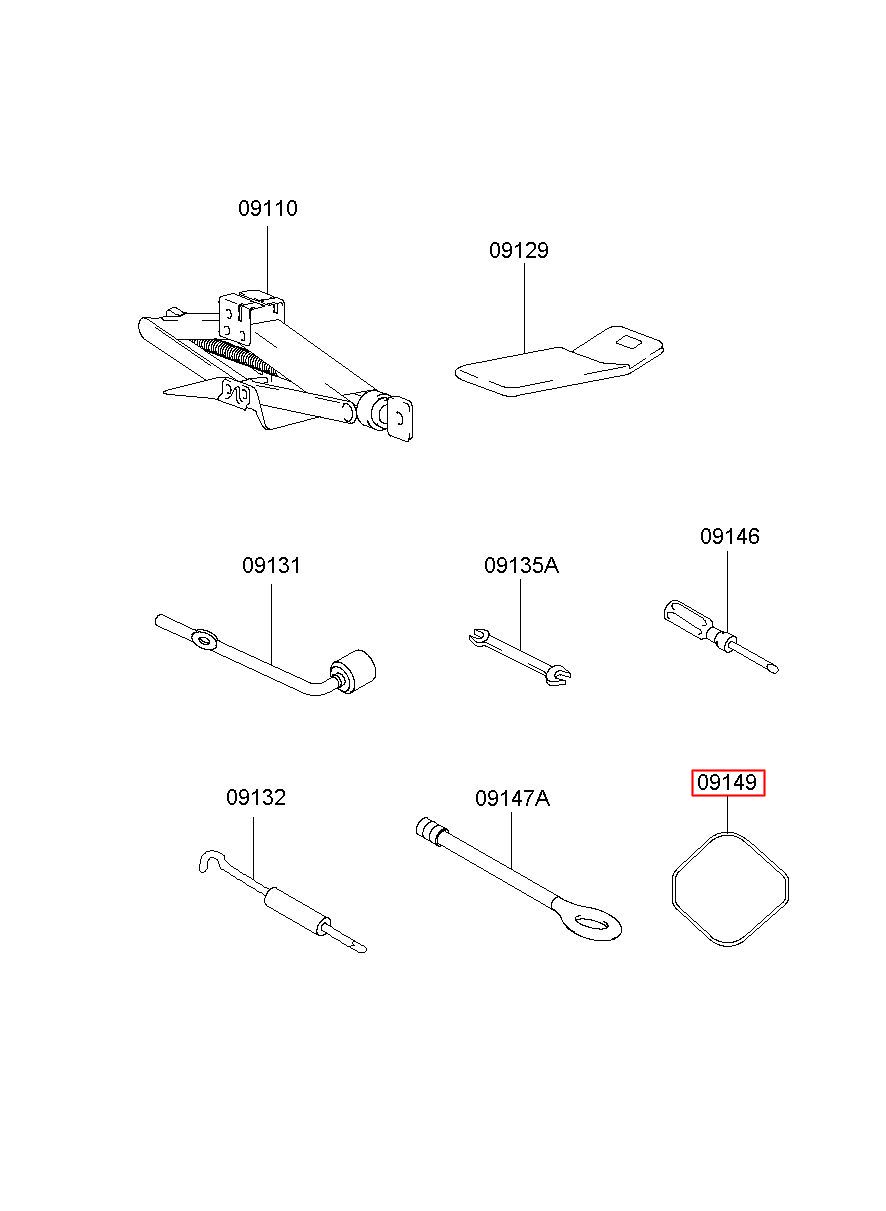 09110
09129
09131
09135A
09146
09132
09147A
09149