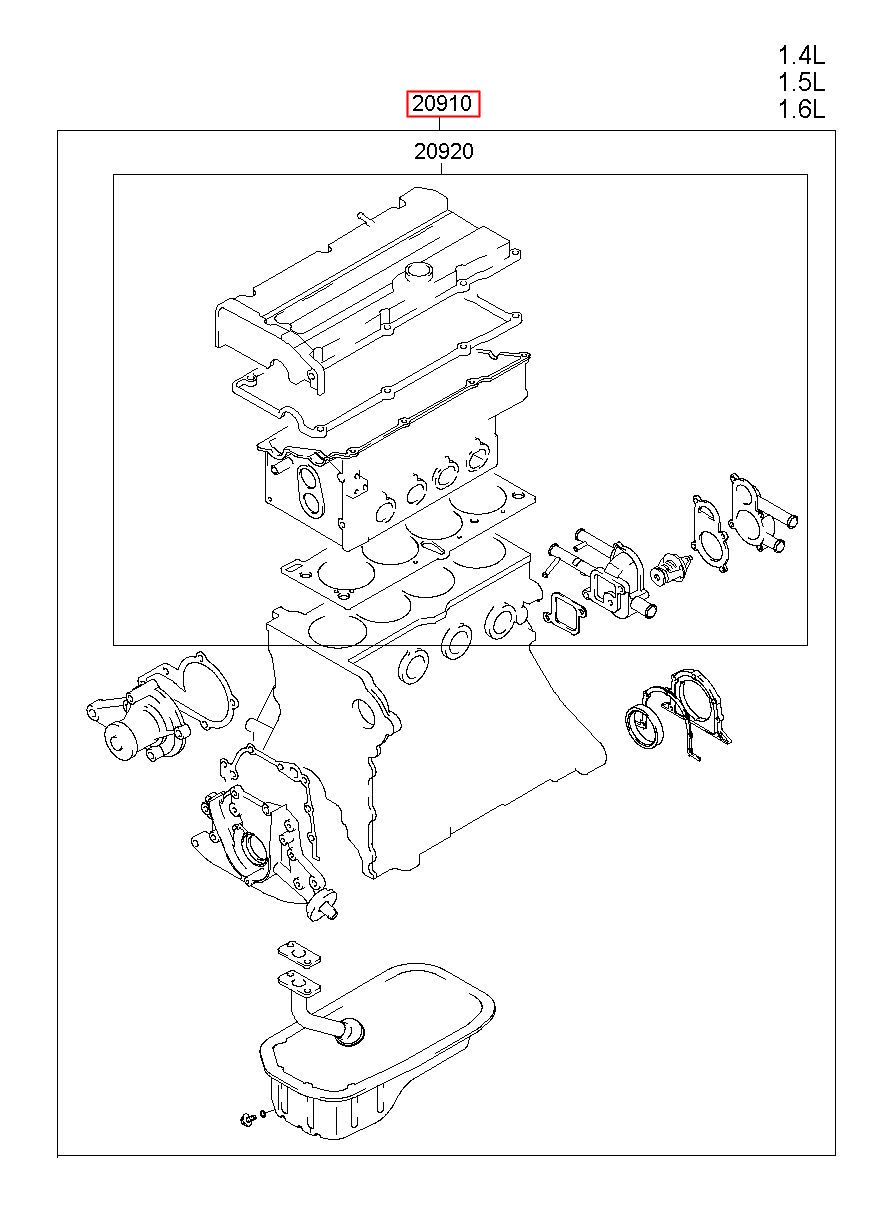 1.4L
1.5L
1.6L

20910

20920