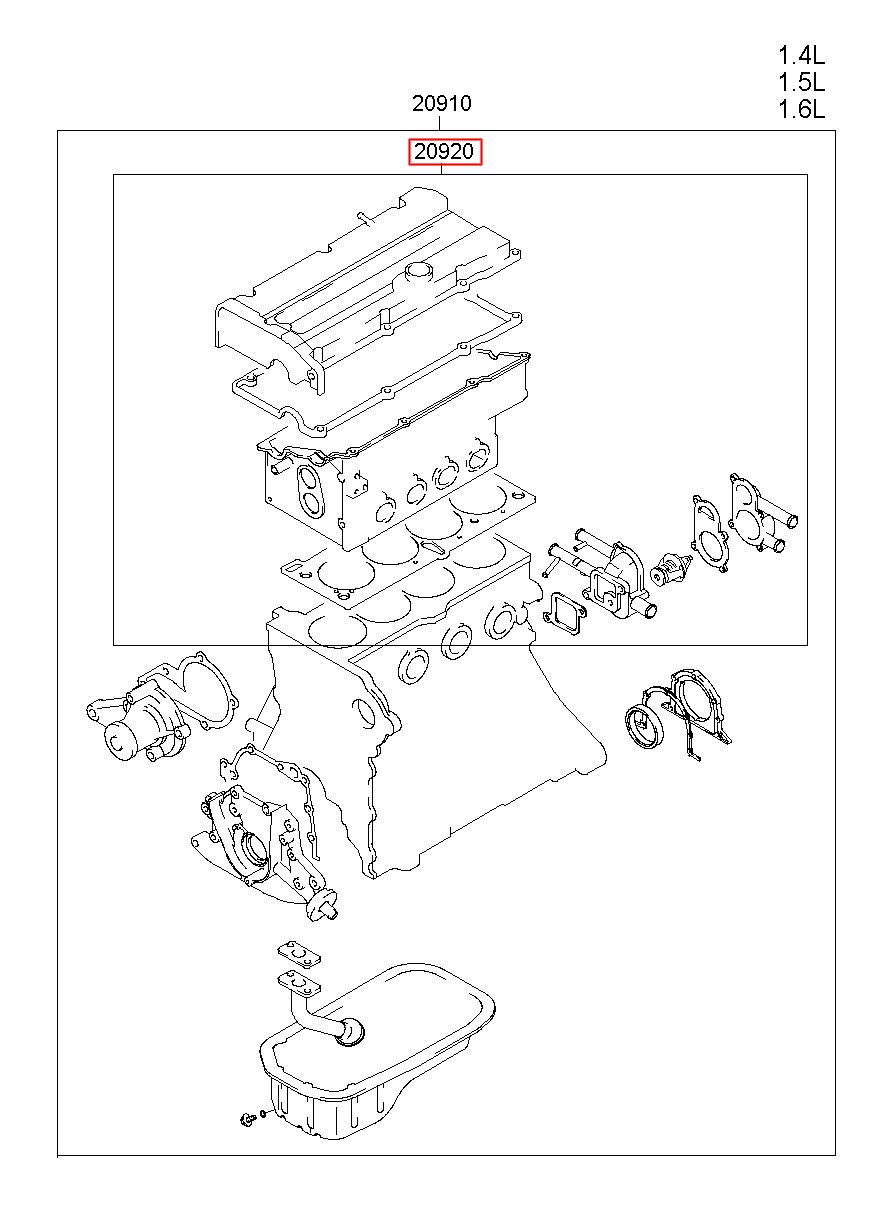 1.4L
1.5L
1.6L

20910

20920