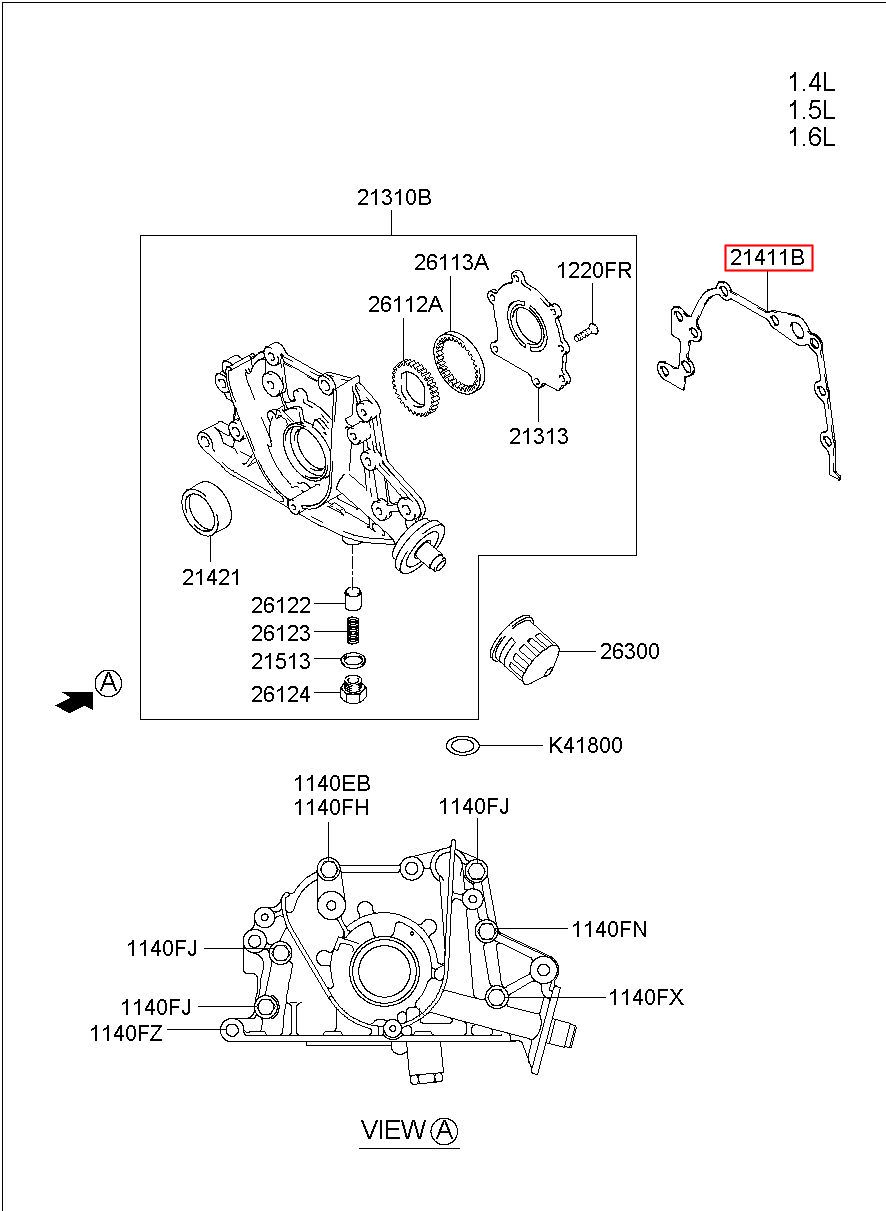 1.4L
1.5L
1.6L

21310B

26113A

1220FR

21411B

26112A

21313

21421

26122

26123

21513

26124

26300

A

K41800

1140EB
1140FH

1140FJ

1140FN

1140FJ

1140FJ

1140FX

1140FZ

VIEW A