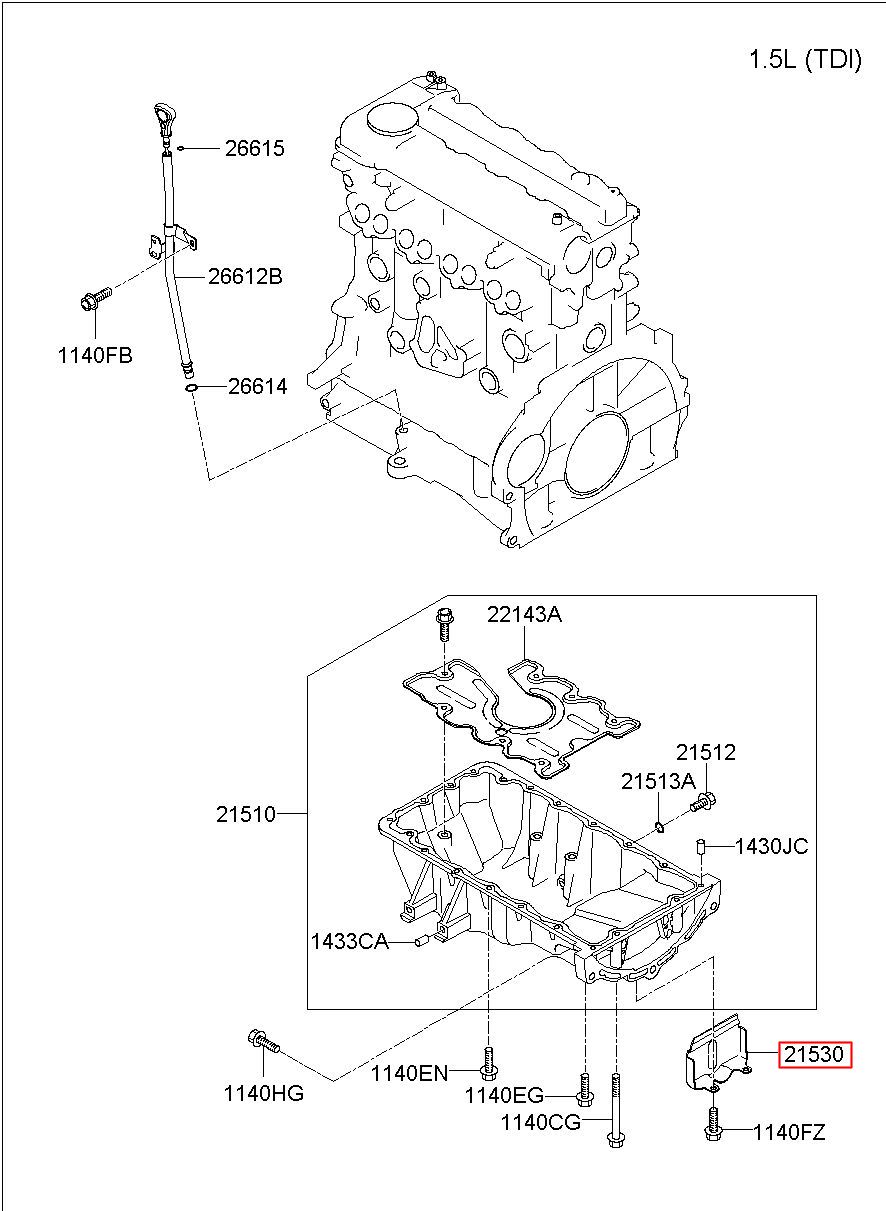 1.5L (TDI)

26615

26612B

1140FB

26614

22143A

21512

21513A

21510

1430JC

1433CA

1140HG

1140EN

1140EG

1140CG

21530

1140FZ