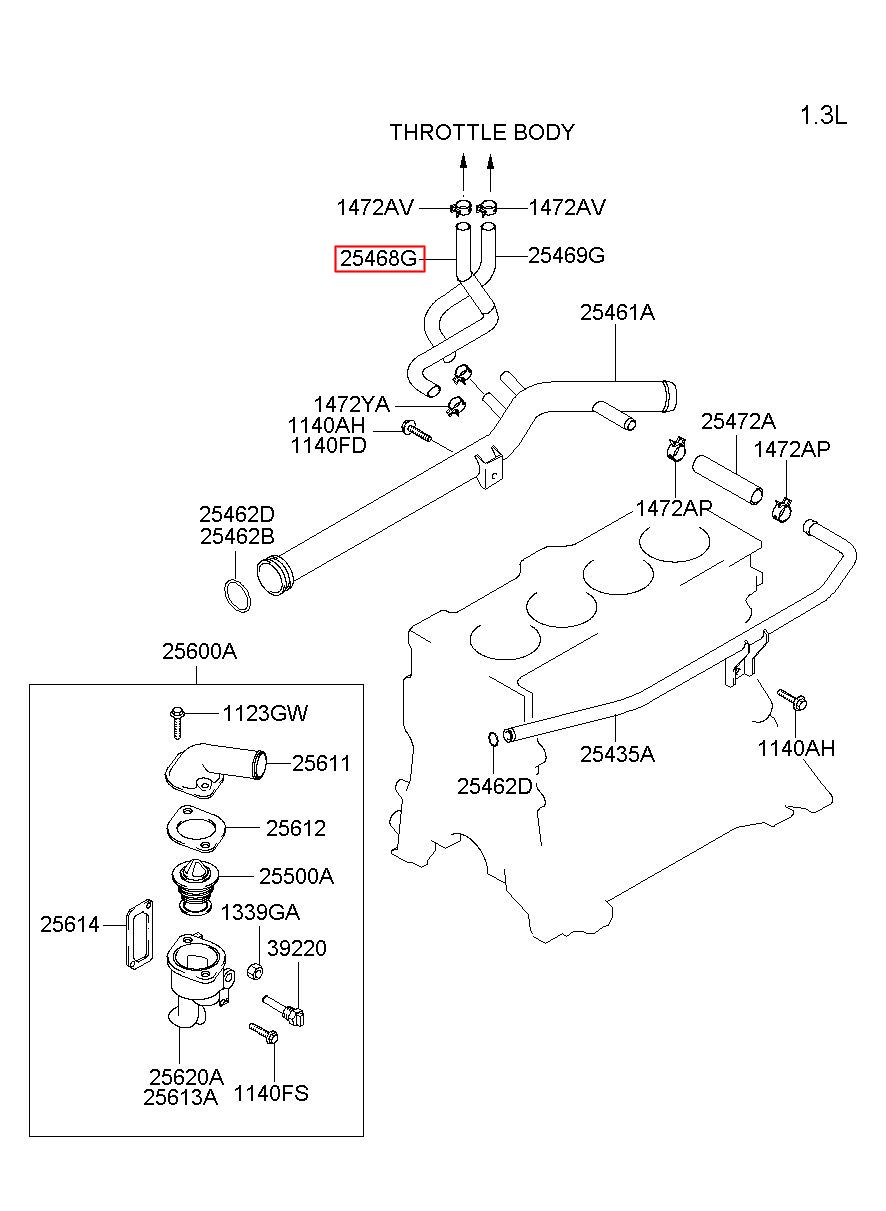 1.3L

THROTTLE BODY

1472AV
1472AV
25468G
25469G
25461A
1472YA
1140AH
1140FD
25472A
1472AP
1472AP
25462D
25462B
25600A
1123GW
25611
25612
25500A
25614
1339GA
39220
25620A
25613A
1140FS
25462D
25435A
1140AH