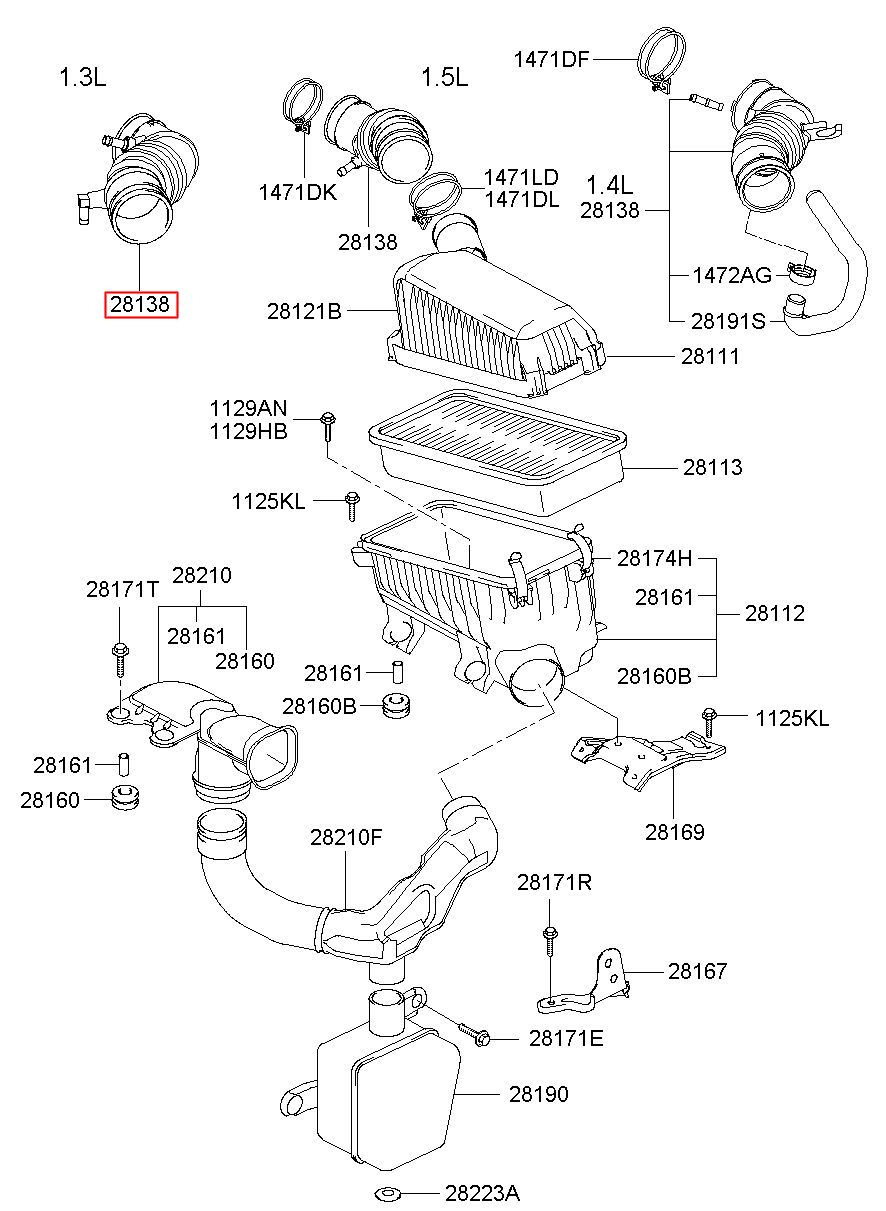 1.3L

28138

1.5L

1471DK

28138

1471LD
1471DL

1471DF

1.4L
28138

1472AG

28191S

28121B

28111

1129AN
1129HB

28113

1125KL

28174H

28161

28112

28160B

28171T

28210

28161

28160

28161

28160B

28161

28160

1125KL

28169

28210F

28171R

28167

28171E

28190

28223A