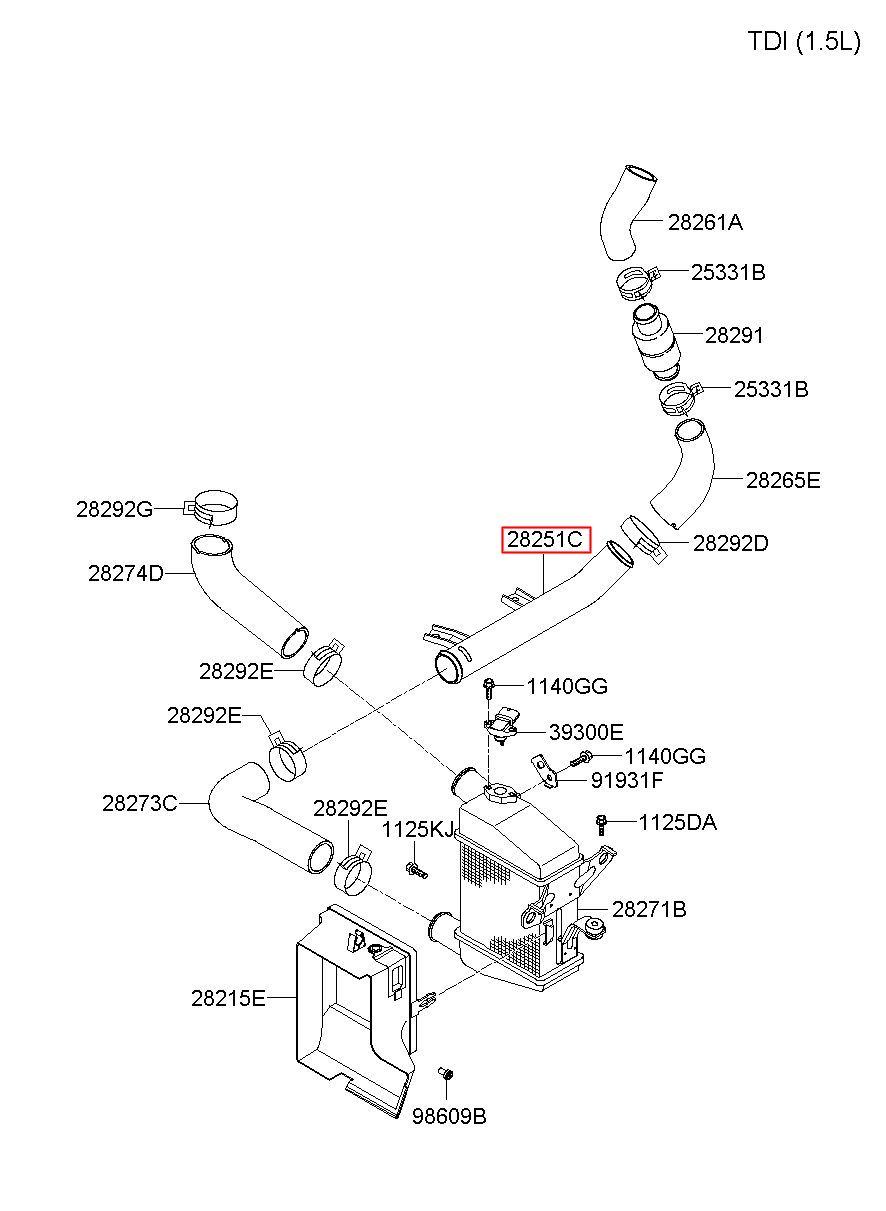 TDI (1.5L)

28261A
25331B
28291
25331B
28265E
28292G
28251C
28292D
28274D
28292E
1140GG
28292E
39300E
1140GG
91931F
28273C
28292E
1125KJ
1125DA
28271B
28215E
98609B