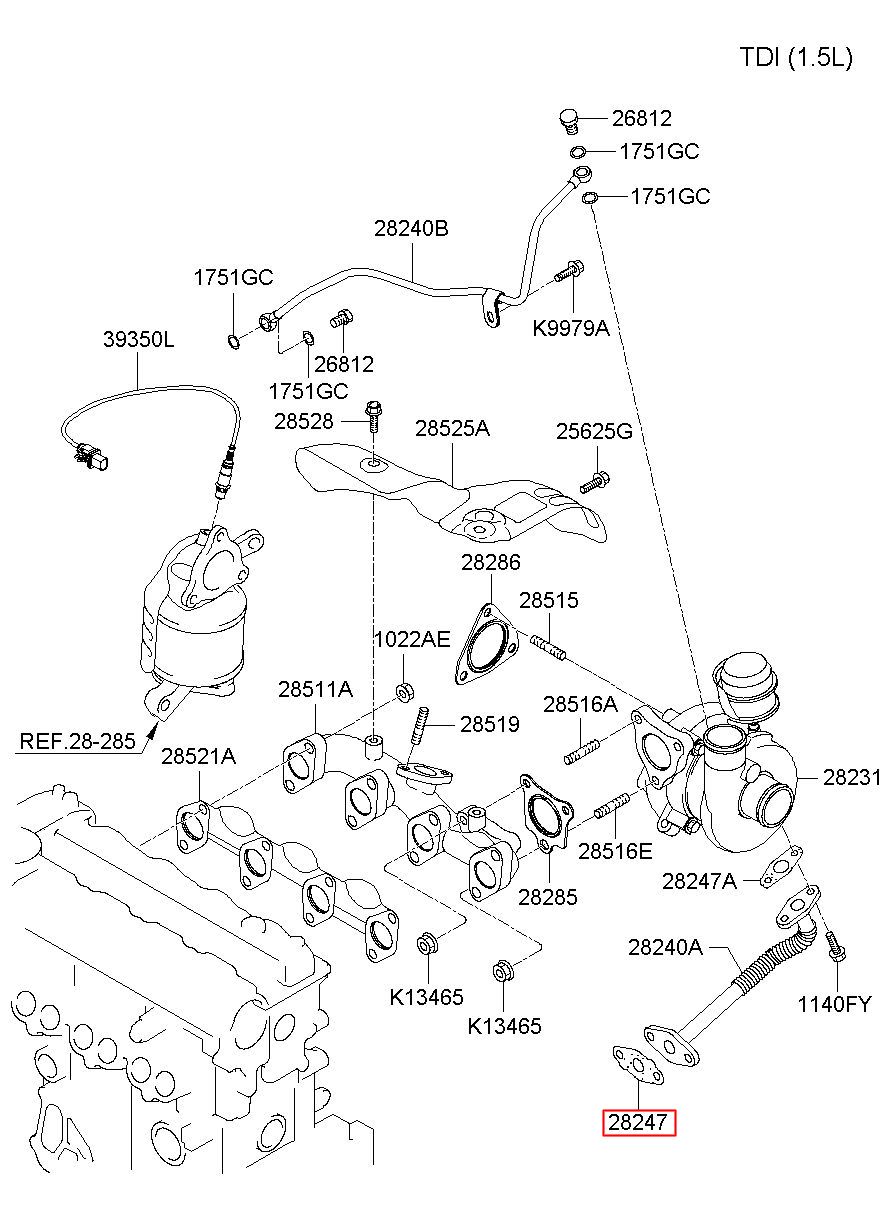 TDI (1.5L)

26812
1751GC
1751GC
28240B
1751GC
K9979A
39350L
26812
1751GC
28528
28525A
25625G
28286
28515
1022AE
28511A
28519
28516A
REF.28-285
28521A
28231
28516E
28285
28247A
28240A
K13465
K13465
1140FY
28247