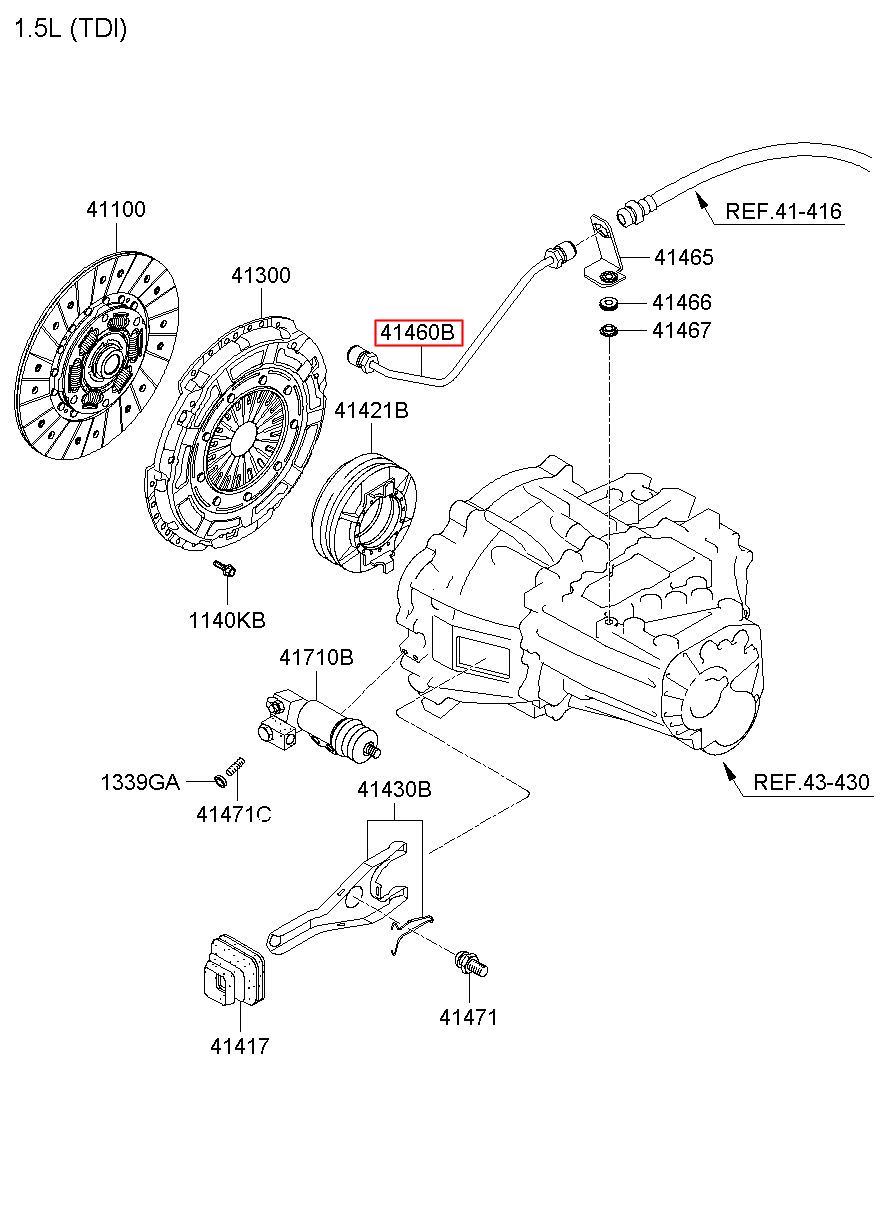 1.5L (TDI)

41100

41300

41460B

REF.41-416

41465

41466

41467

41421B

1140KB

41710B

1339GA

41471C

41430B

REF.43-430

41417

41471