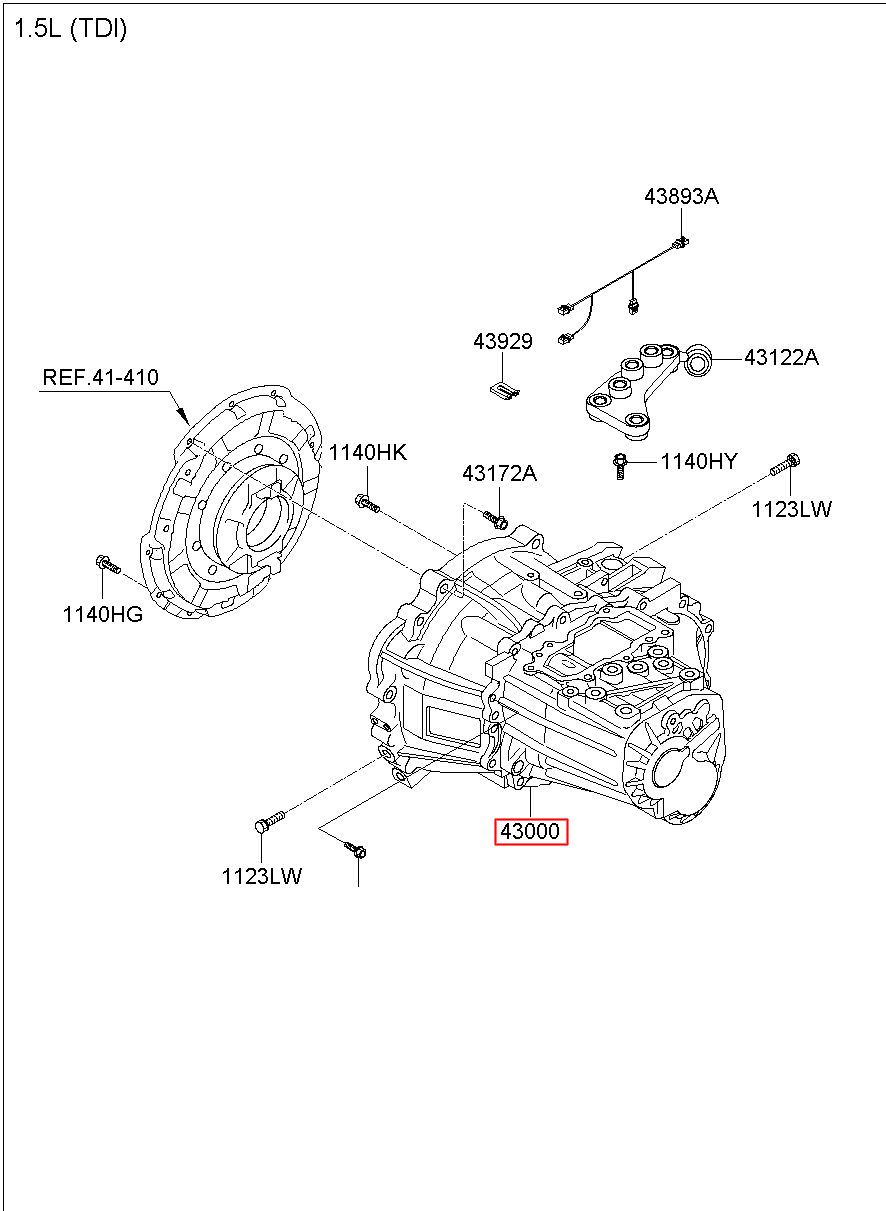 1.5L (TDI)

43893A

43929

43122A

REF.41-410

1140HK

43172A

1140HY

1123LW

1140HG

43000

1123LW