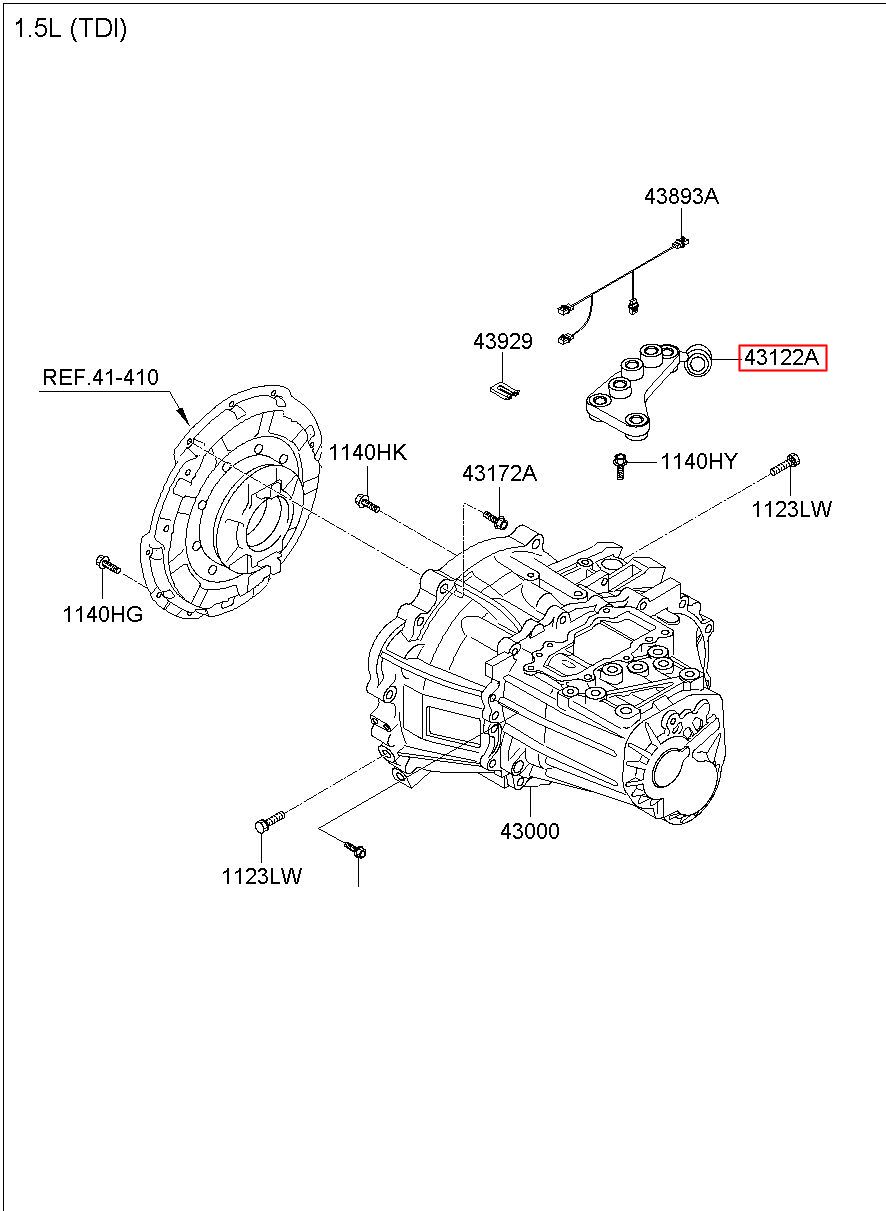 1.5L (TDI)

43893A

43929

43122A

REF.41-410

1140HK

43172A

1140HY

1123LW

1140HG

43000

1123LW