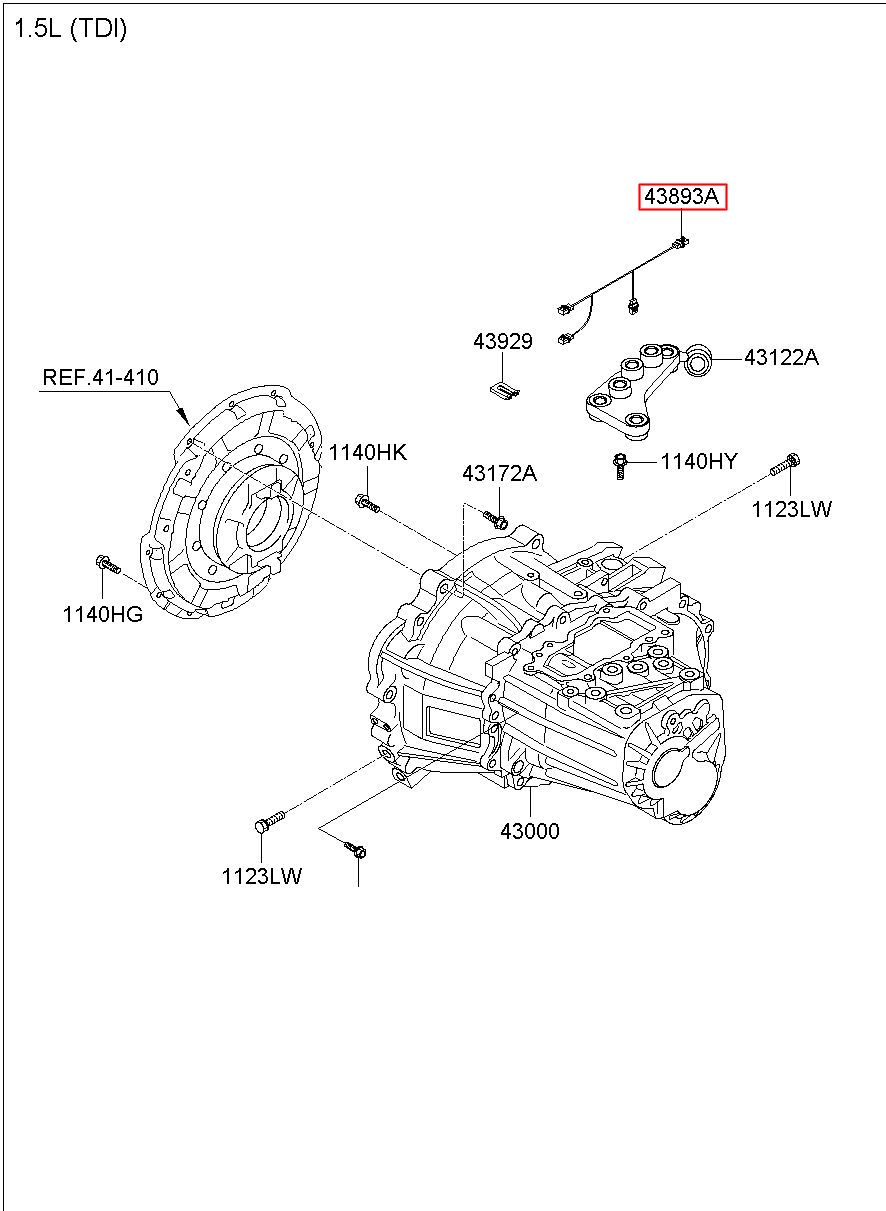 1.5L (TDI)

43893A

43929

43122A

REF.41-410

1140HK

43172A

1140HY

1123LW

1140HG

43000

1123LW