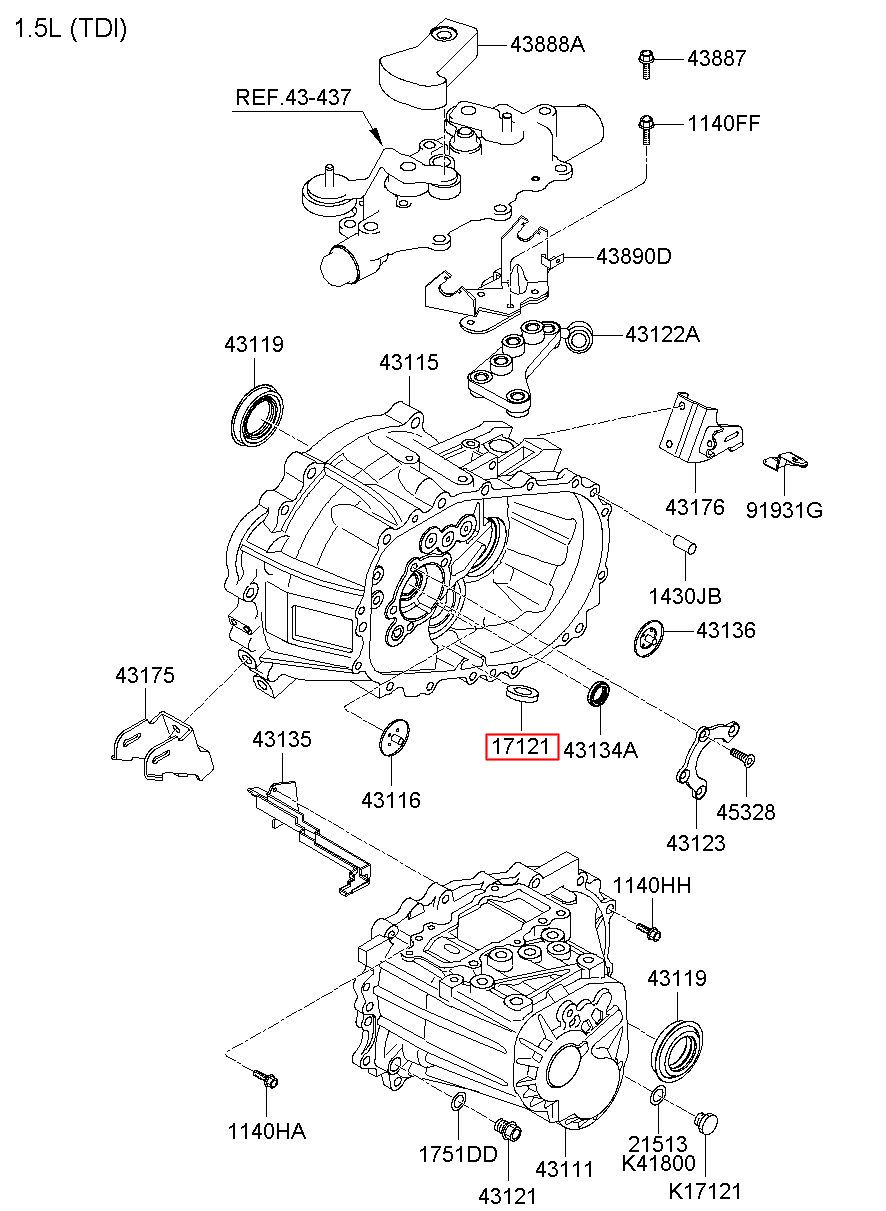 1.5L (TDI)

43888A
43887
REF.43-437
1140FF
43890D
43122A
43119
43115
43176
91931G
1430JB
43136
43175
43135
43116
17121
43134A
45328
43123
1140HH
43119
1140HA
1751DD
43121
43111
21513
K41800
K17121