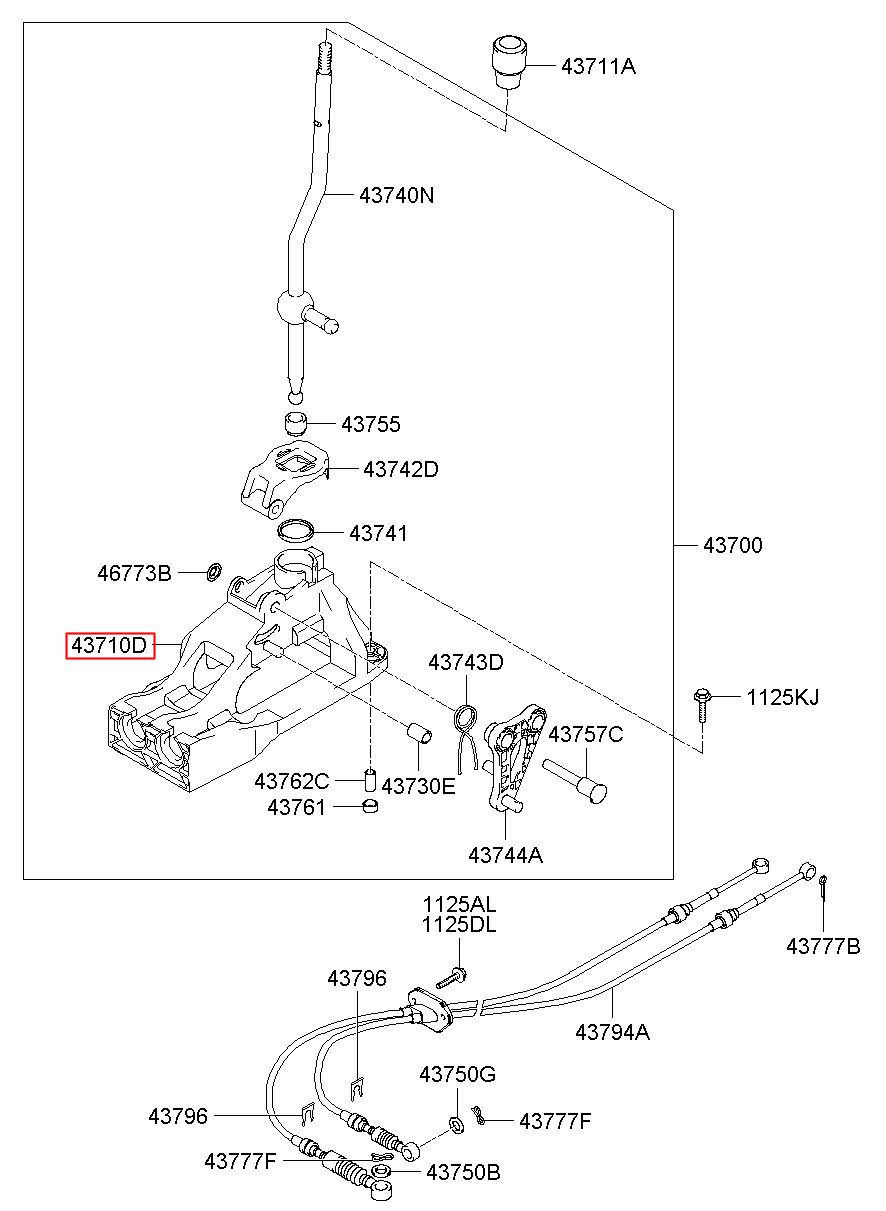 43711A
43740N
43755
43742D
43741
43700
46773B
43710D
43743D
1125KJ
43757C
43762C
43730E
43761
43744A
1125AL
1125DL
43777B
43796
43794A
43750G
43796
43777F
43777F
43750B