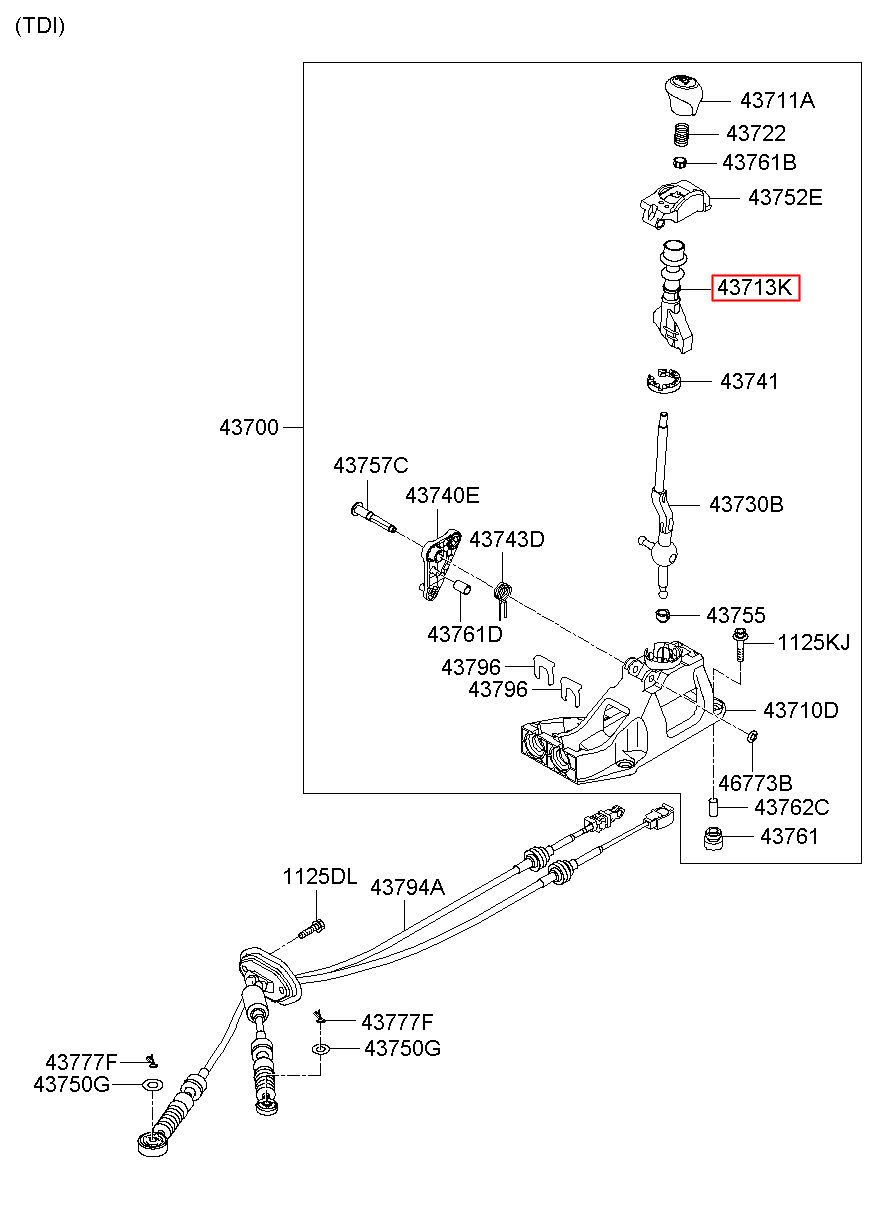 (TDI)

43711A
43722
43761B
43752E
43713K
43741
43700
43757C
43740E
43743D
43730B
43761D
43755
1125KJ
43796
43796
43710D
46773B
43762C
43761
1125DL
43794A
43777F
43750G
43777F
43750G