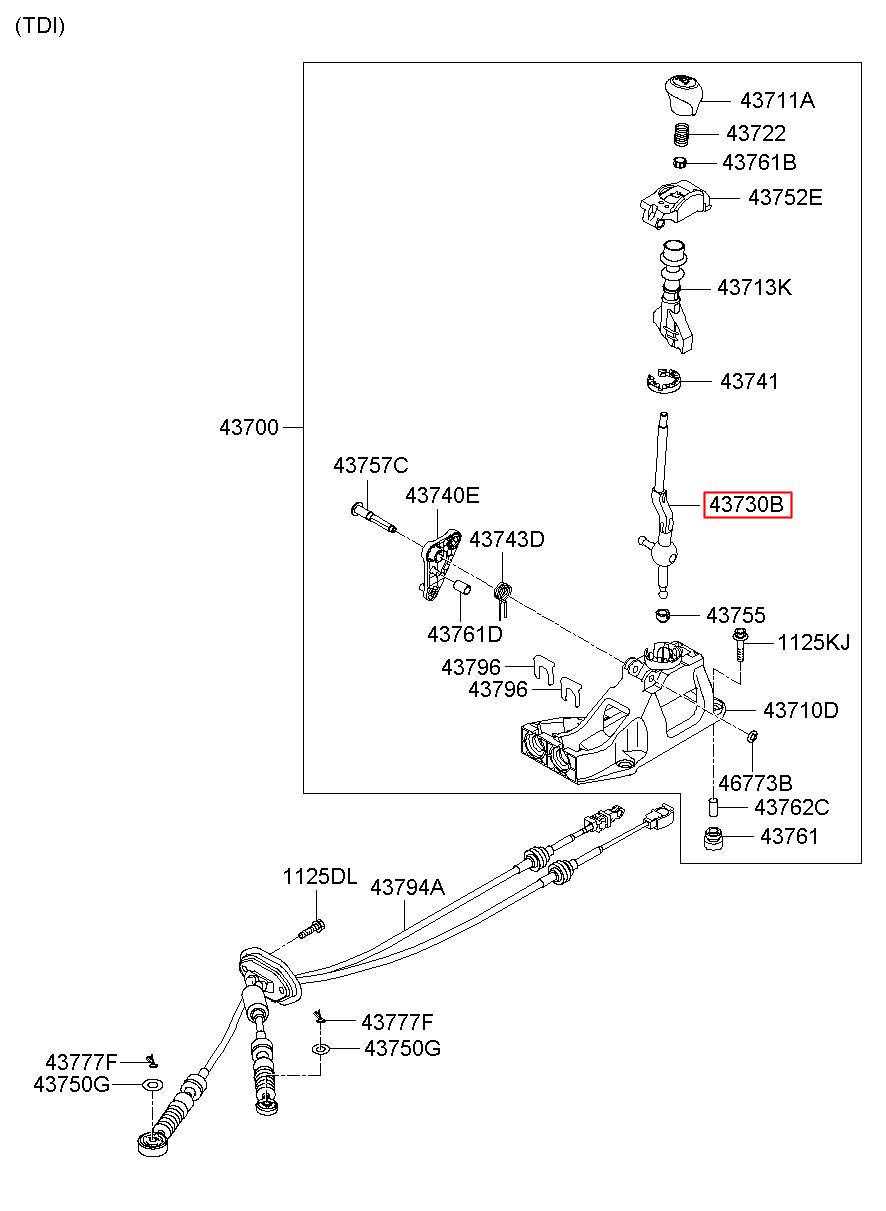 (TDI)

43711A
43722
43761B
43752E
43713K
43741
43700
43757C
43740E
43743D
43730B
43761D
43755
1125KJ
43796
43796
43710D
46773B
43762C
43761
1125DL
43794A
43777F
43750G
43777F
43750G