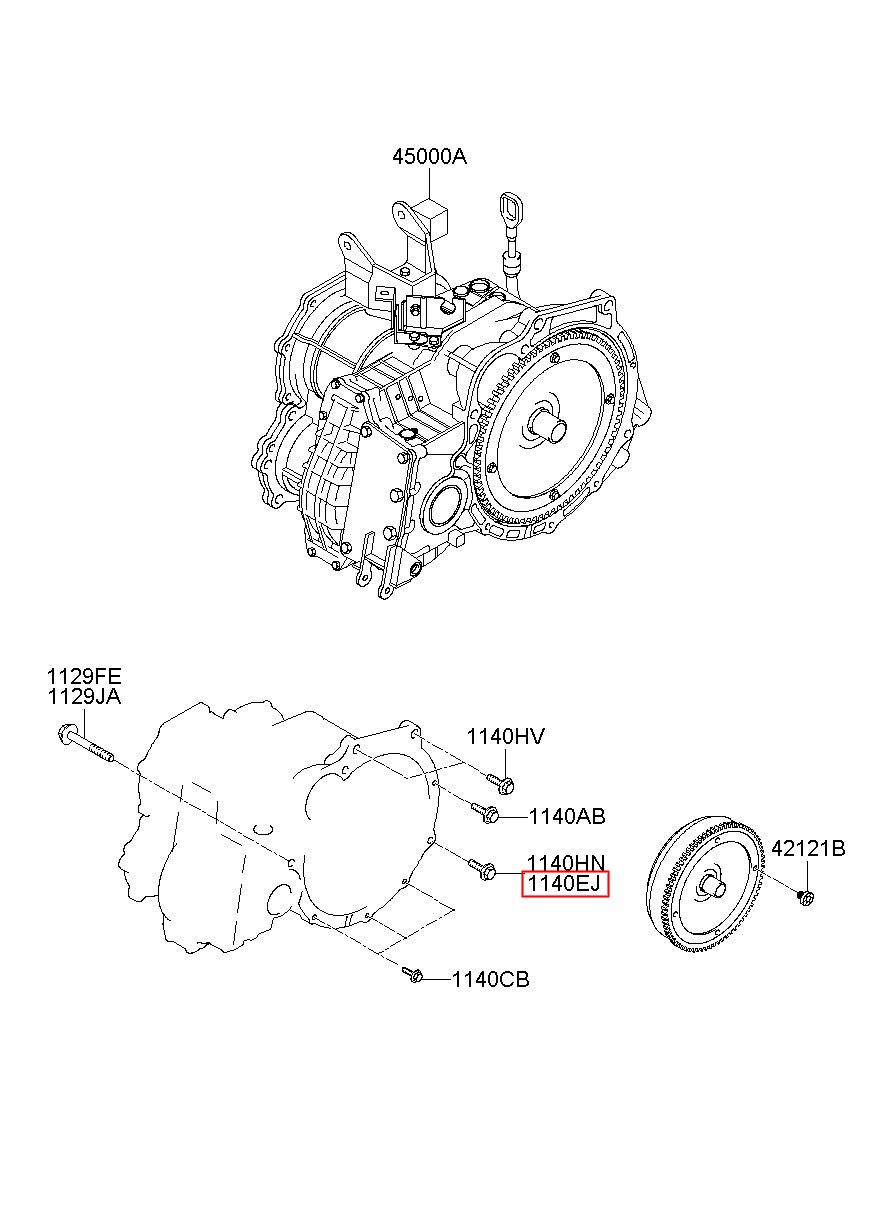 45000A

1129FE
1129JA

1140HV

1140AB

1140HN
1140EJ

42121B

1140CB