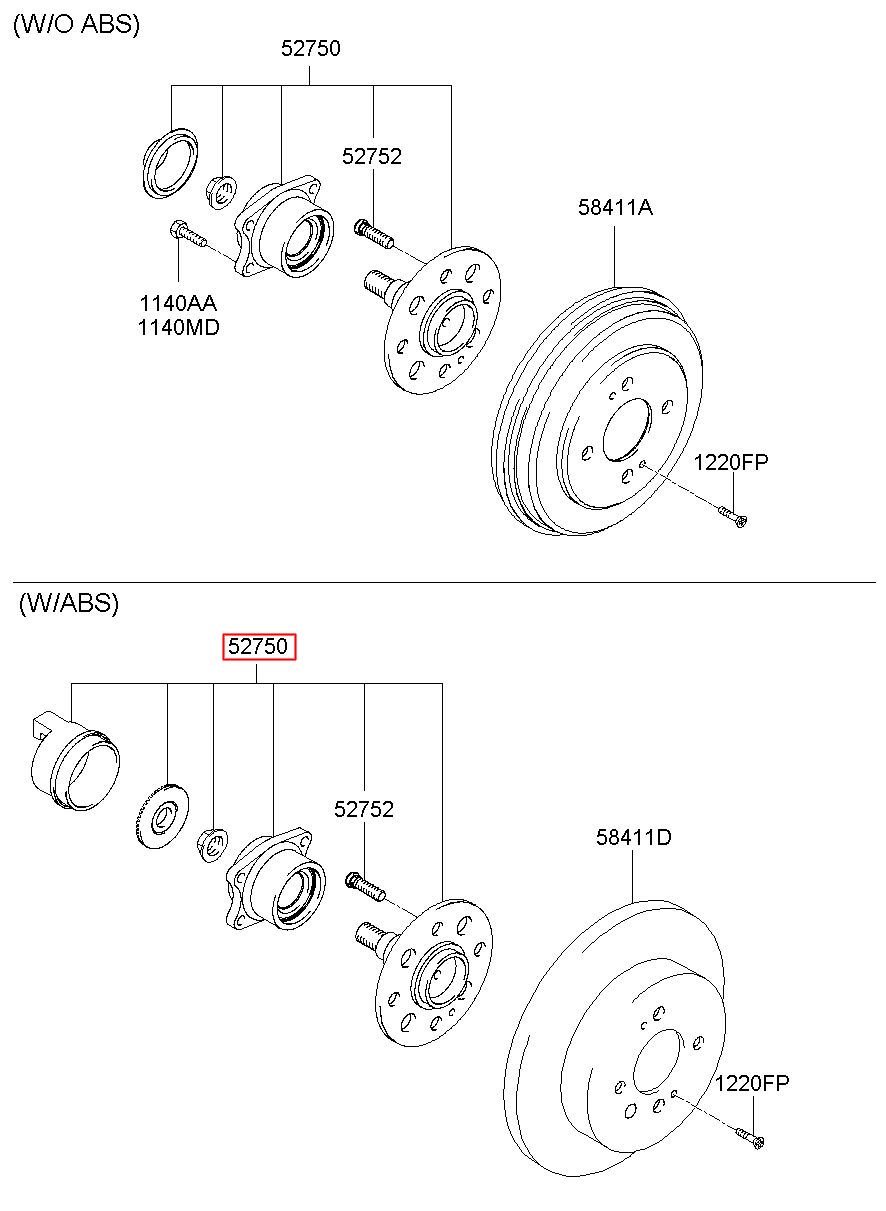 (W/O ABS)

52750

52752

58411A

1140AA
1140MD

1220FP

(W/ABS)

52750

52752

58411D

1220FP