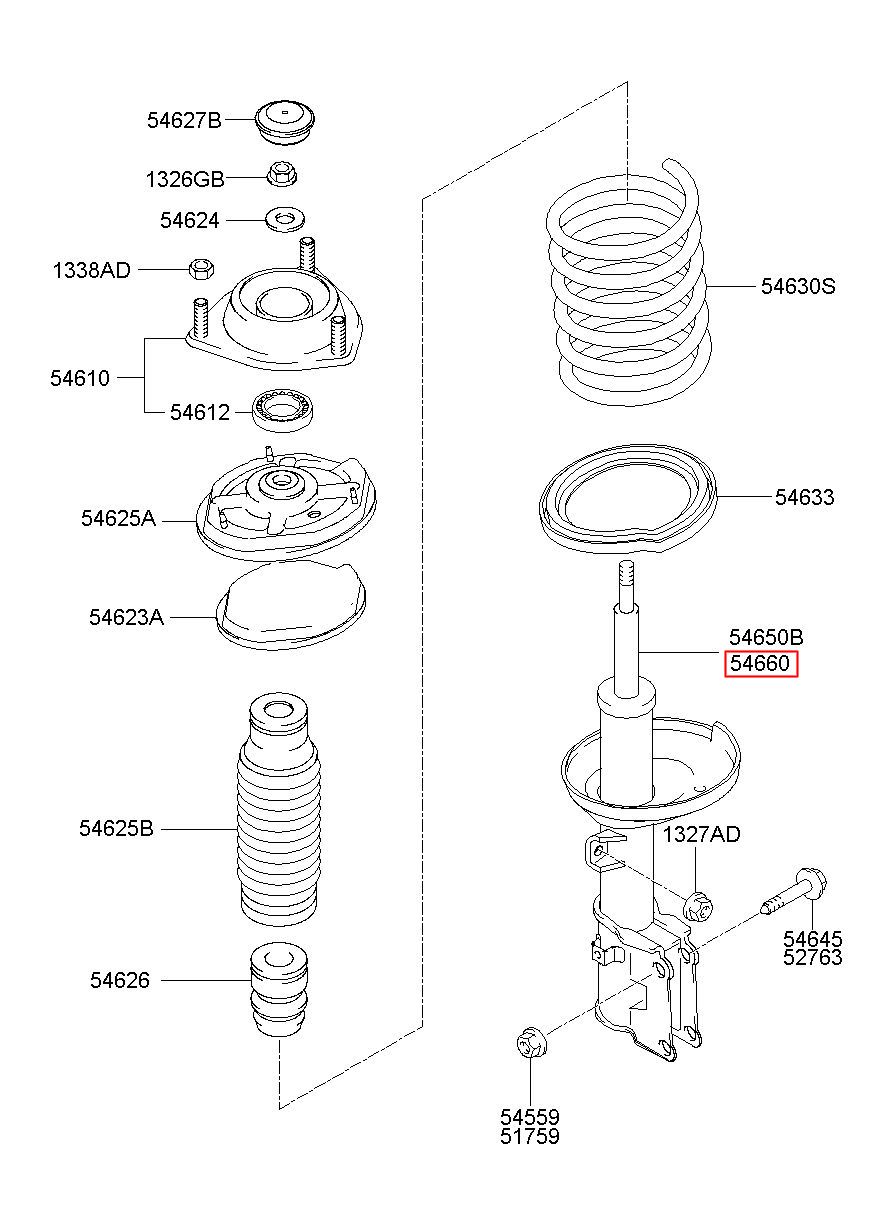 54627B
1326GB
54624
1338AD
54610
54612
54625A
54623A
54625B
54626
54630S
54633
54650B
54660
1327AD
54645
52763
54559
51759