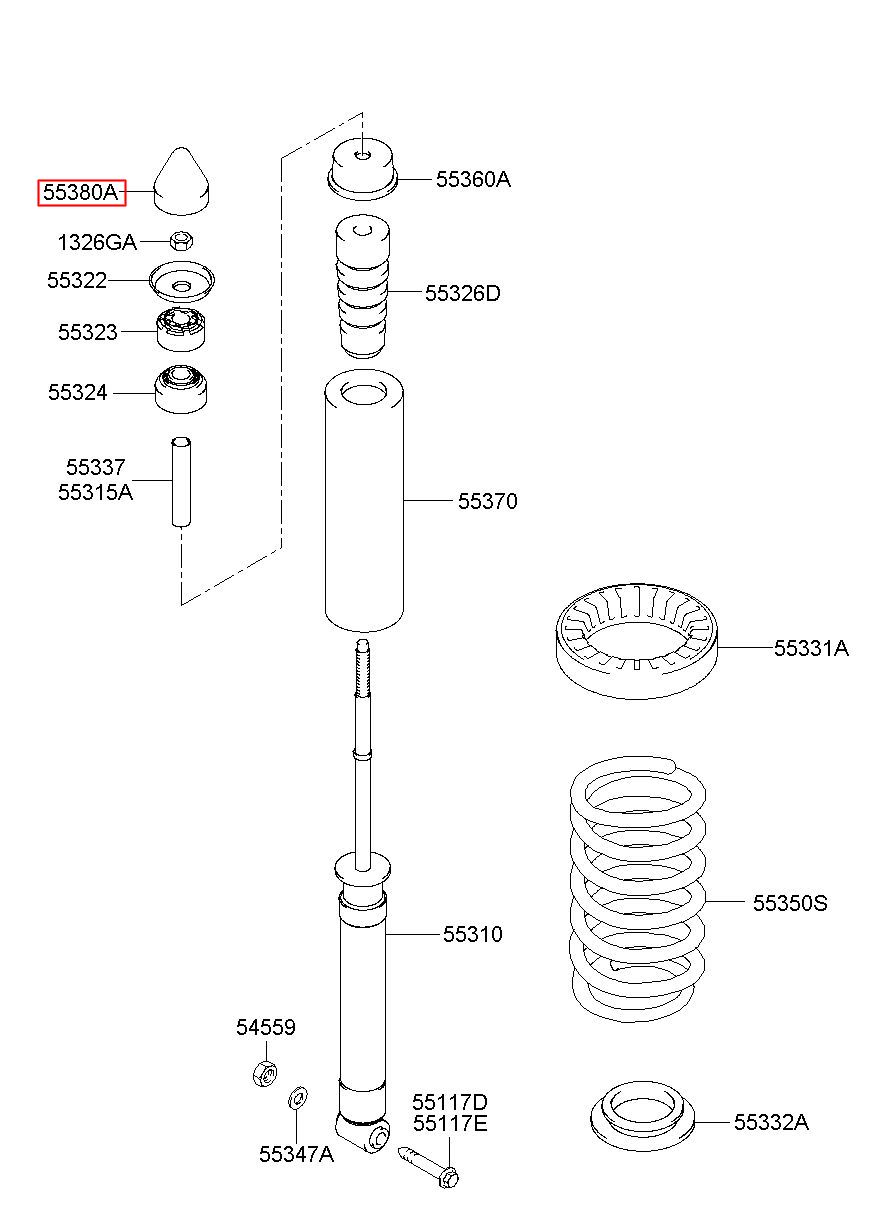 55380A
1326GA
55322
55323
55324
55337
55315A
55360A
55326D
55370
55331A
55350S
55310
54559
55347A
55117D
55117E
55332A