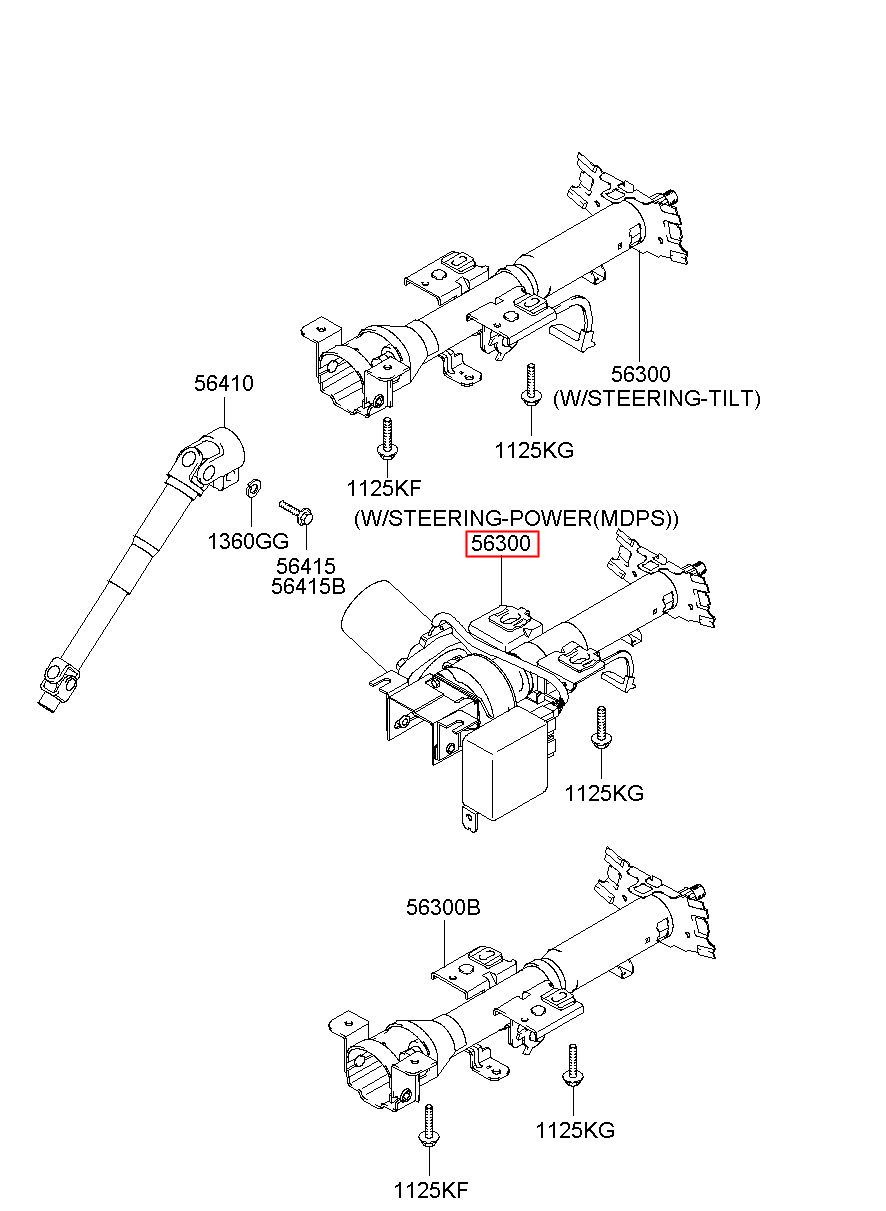 56410

56300
(W/STEERING-TILT)

1125KG

1125KF

1360GG

56415
56415B

(W/STEERING-POWER(MDPS))
56300

1125KG

56300B

1125KG

1125KF